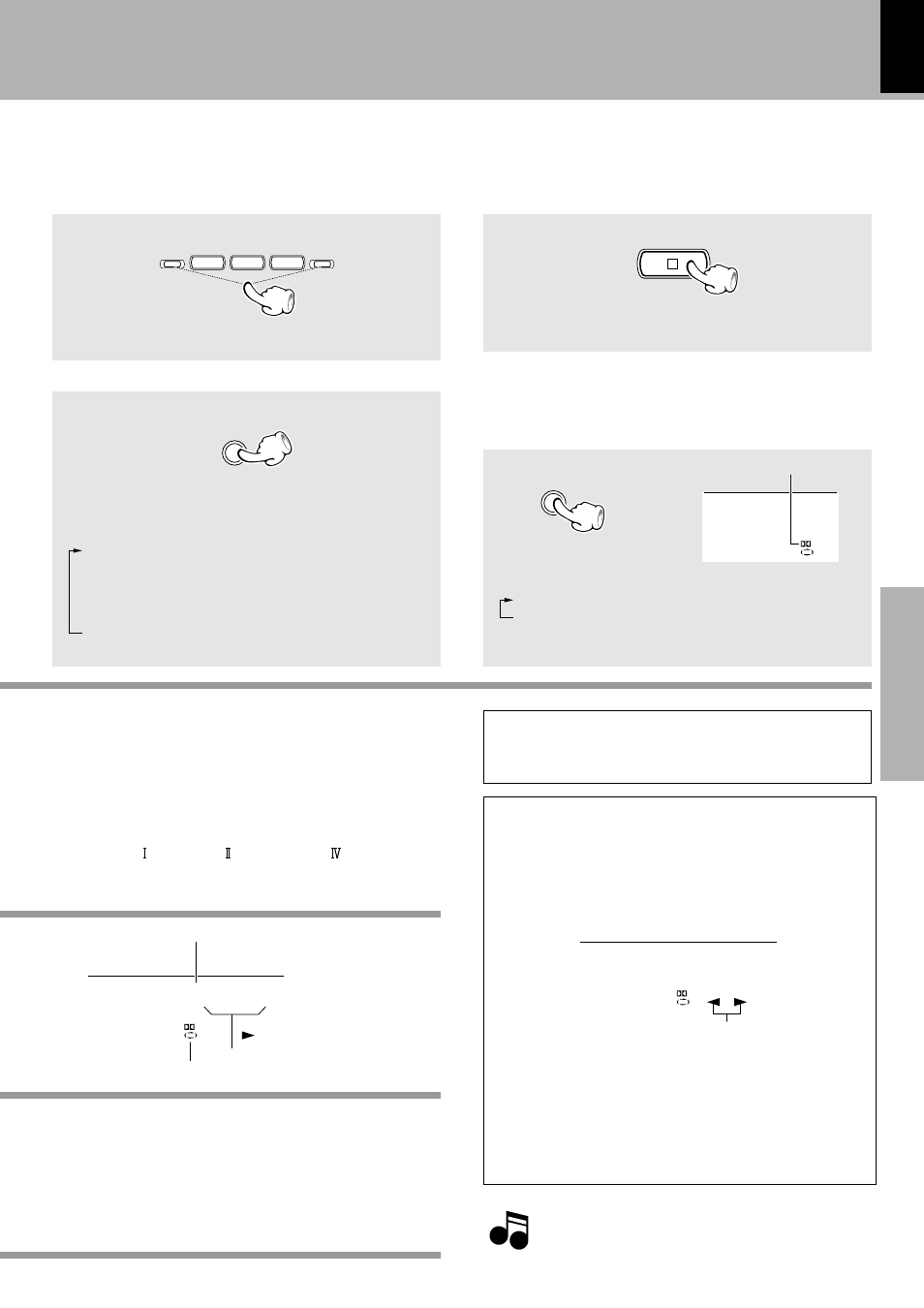 I Ⅱ Ⅳ