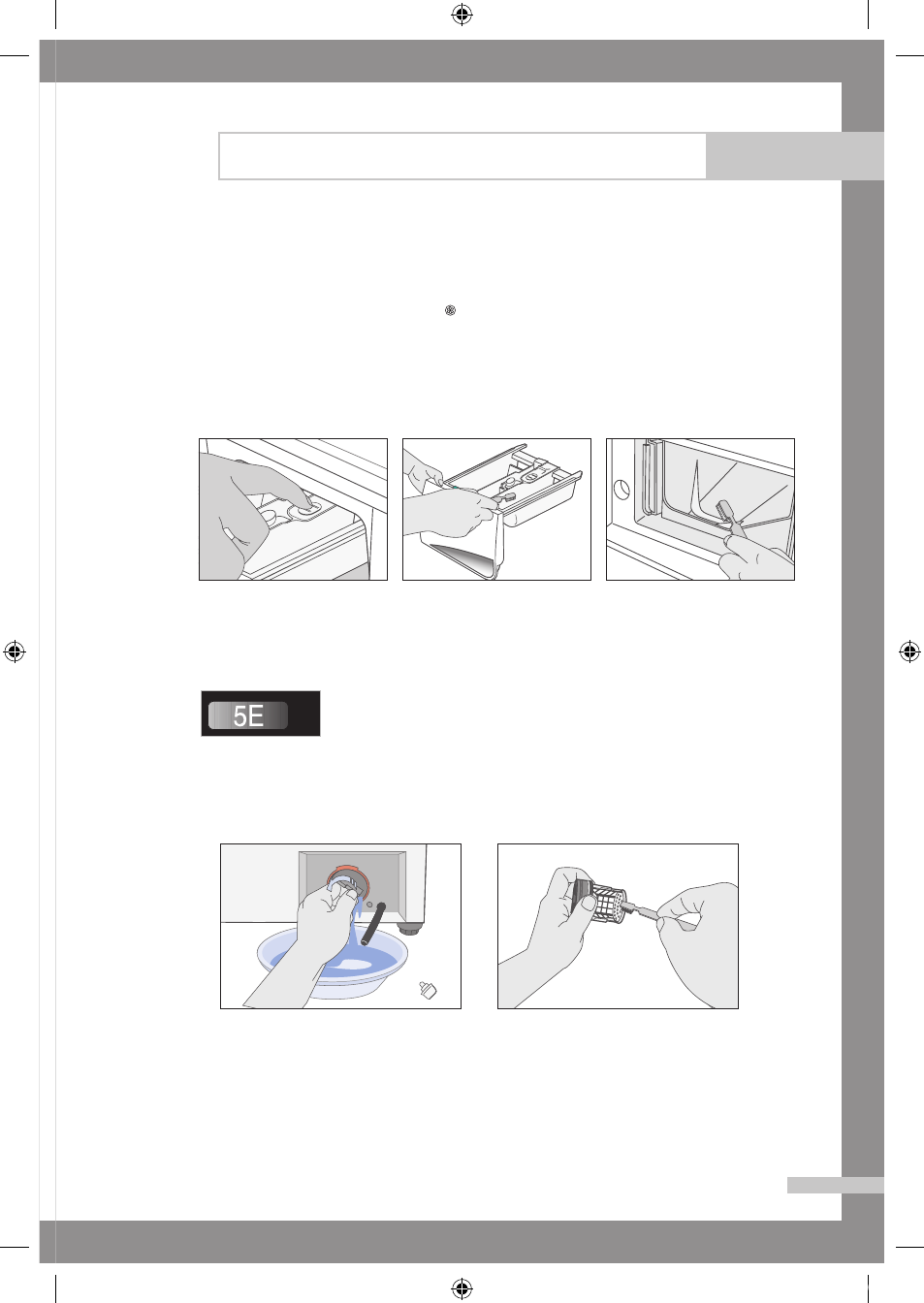 5E