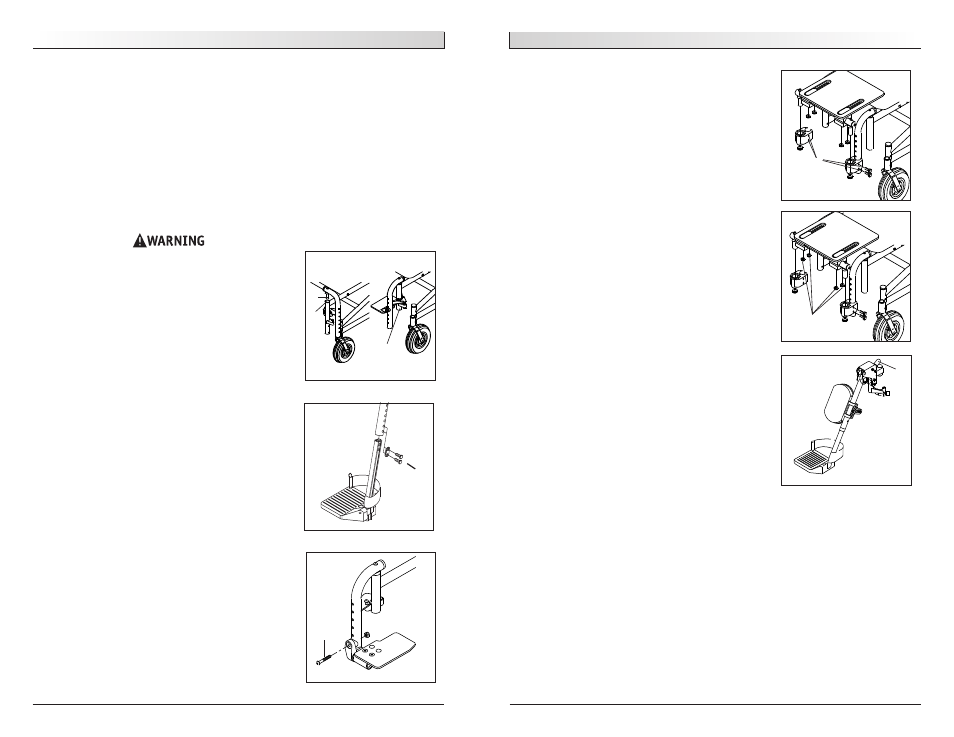 WARNING