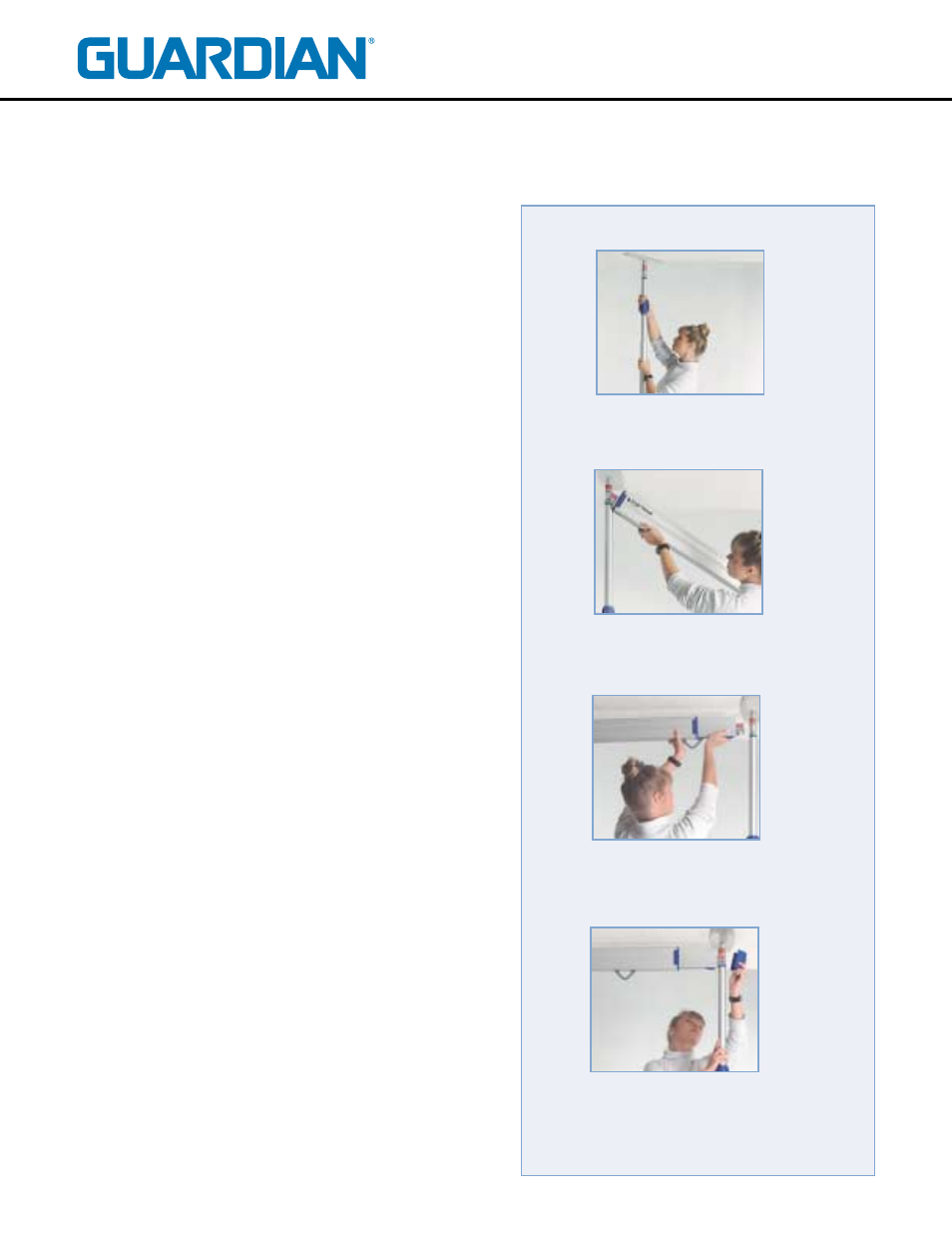 GUARDIAN®