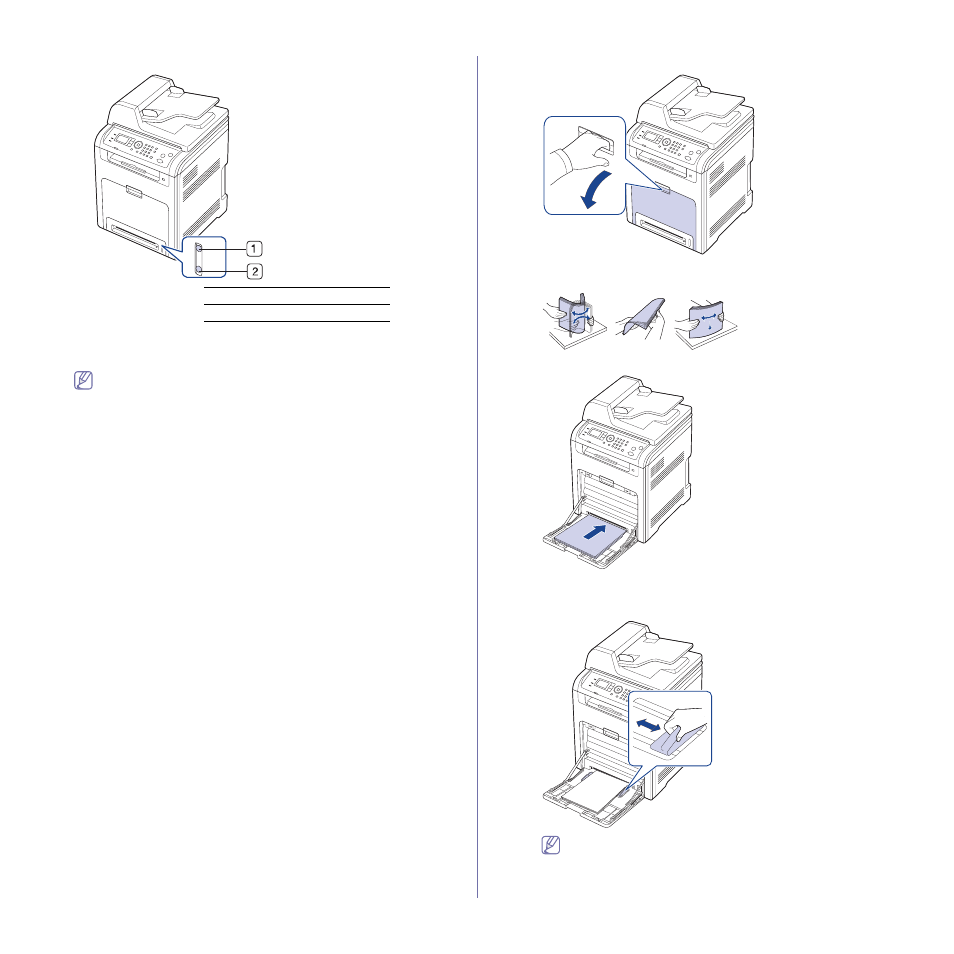 1
2