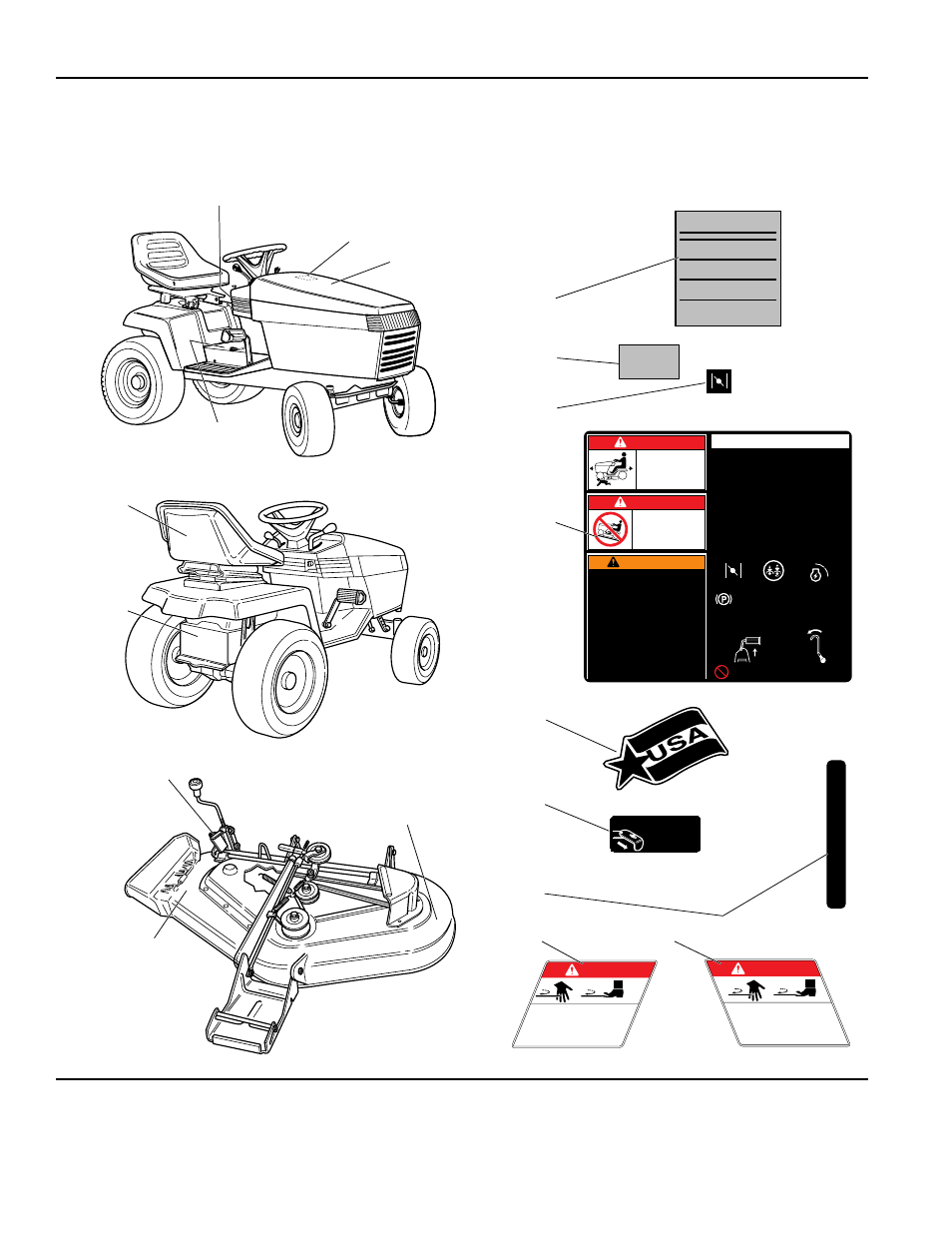 USA