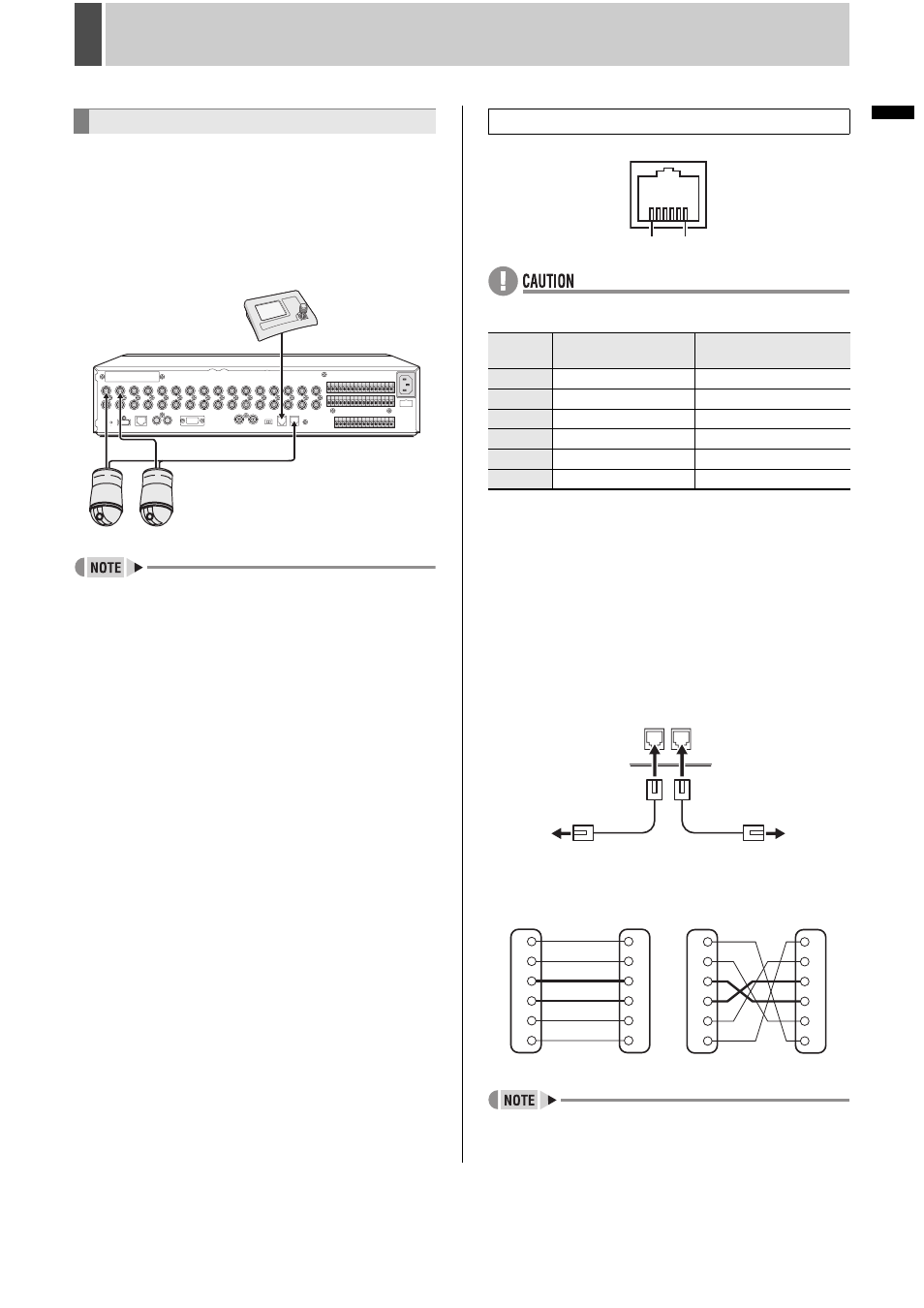 CAUTION

NOTE

NOTE