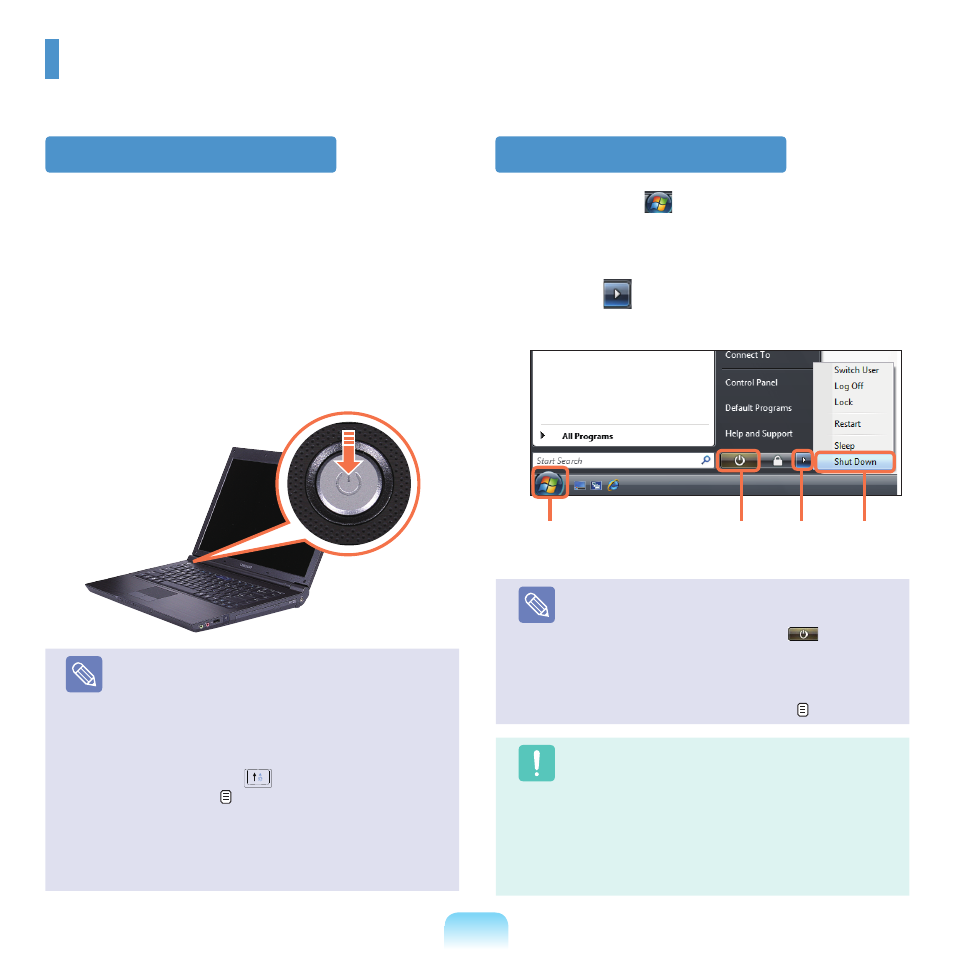 Connect To
Control Panel
Default Programs
Help and Support
All Programs
Start Search
Switch User
Log Off
Lock
Restart
Sleep
Shut Down