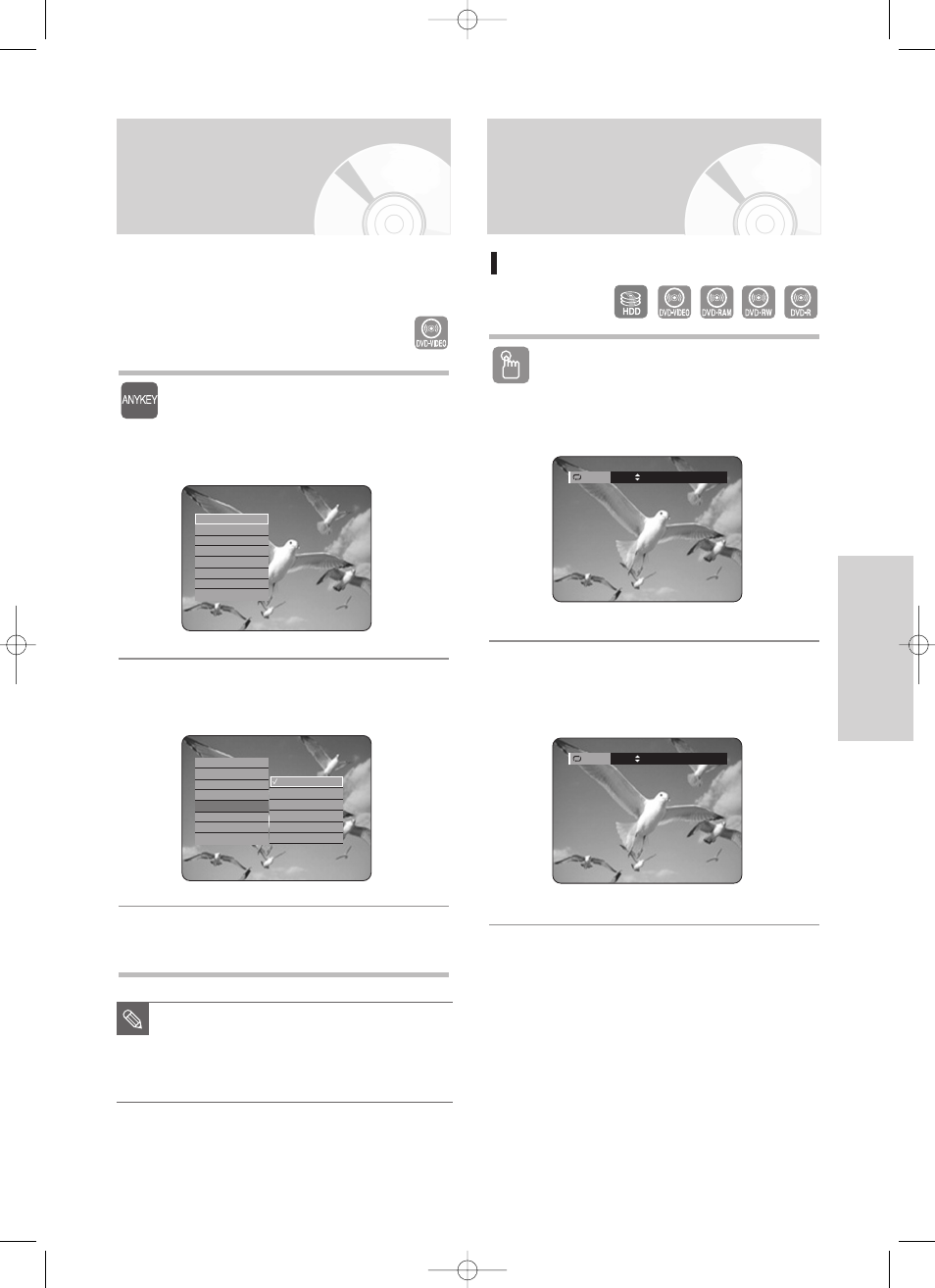 DVD-VIDEO

ANYKEY

HDD DVD-VIDEO DVD-RAM DVD-RW DVD-R