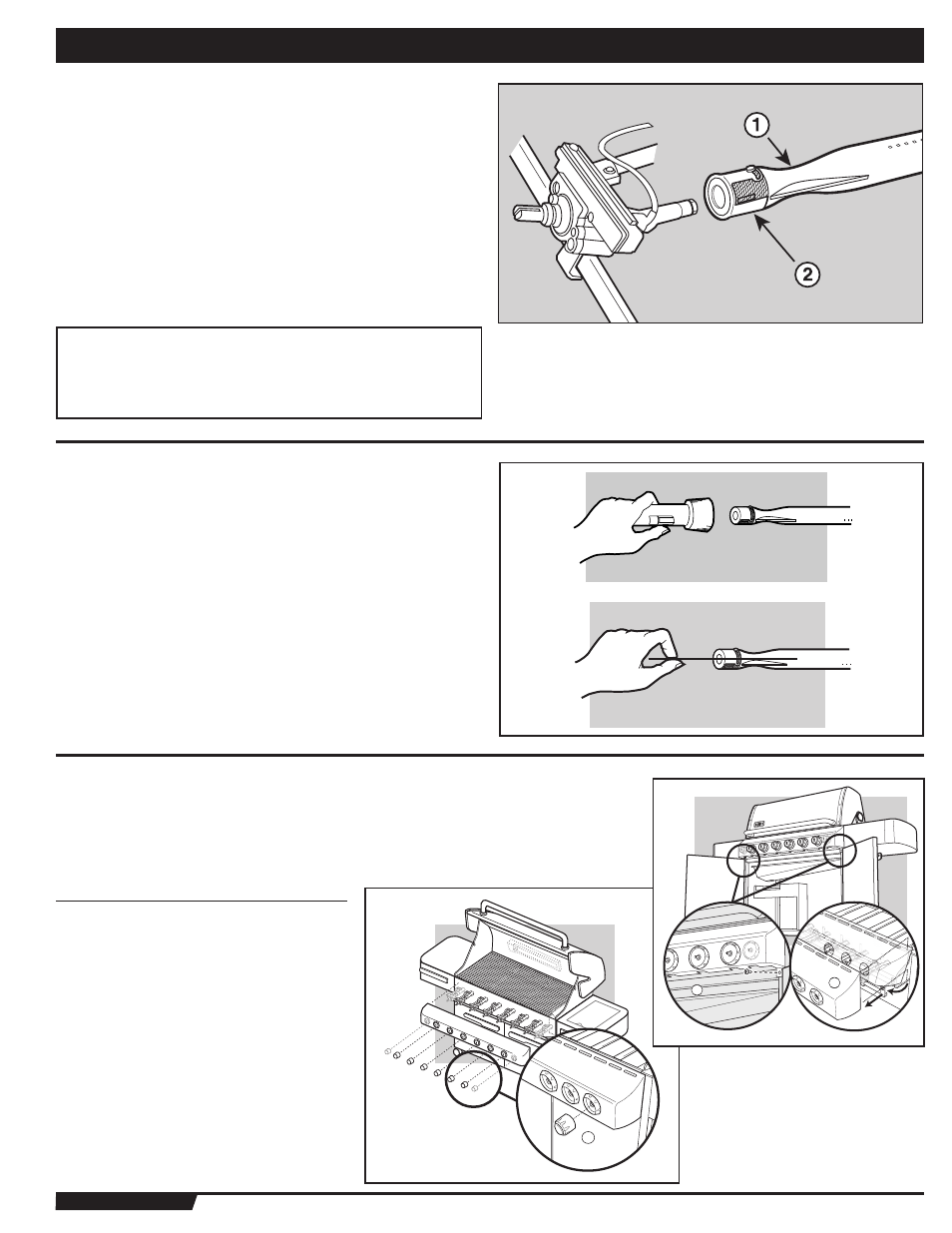 ①

②