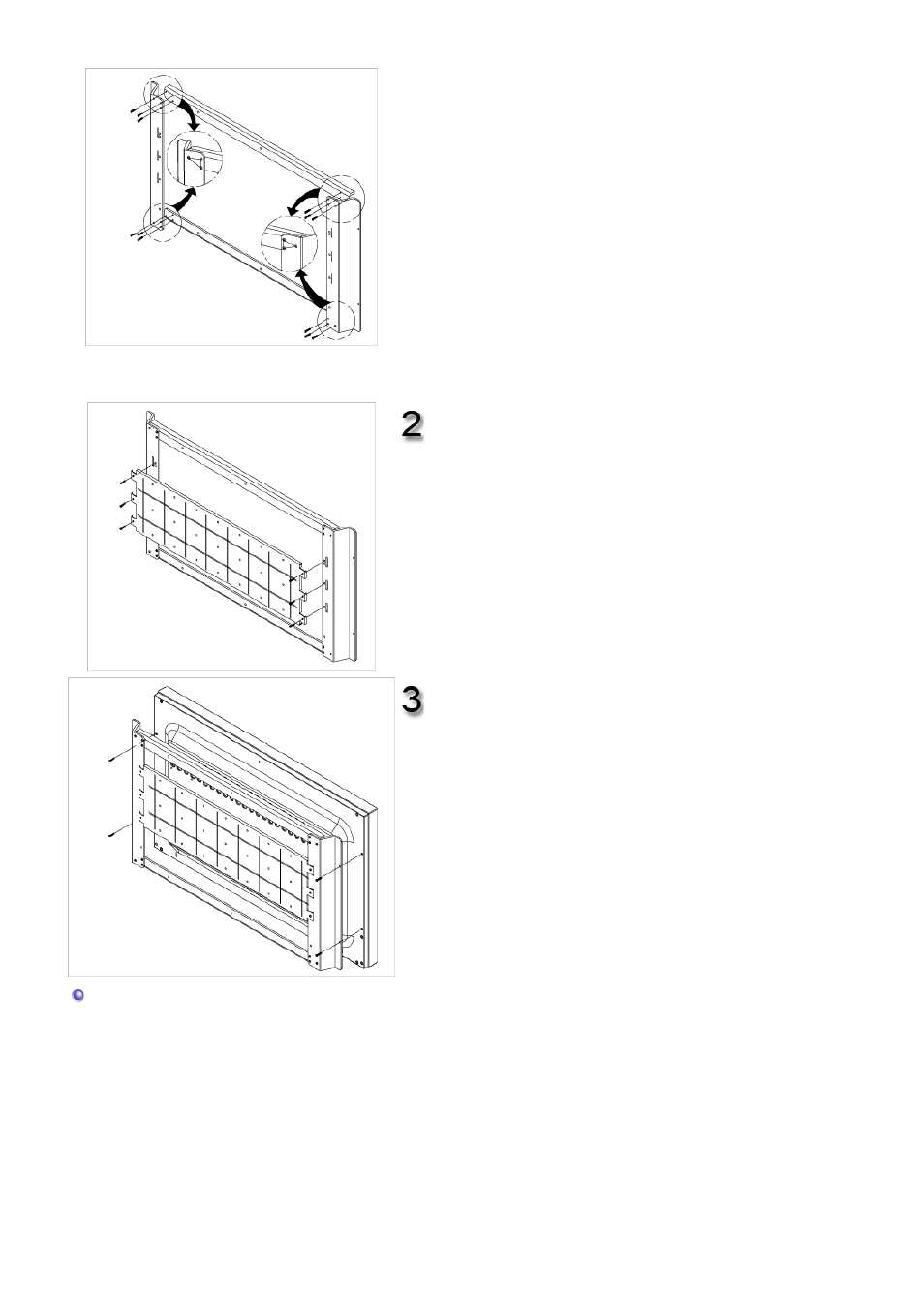 2

3