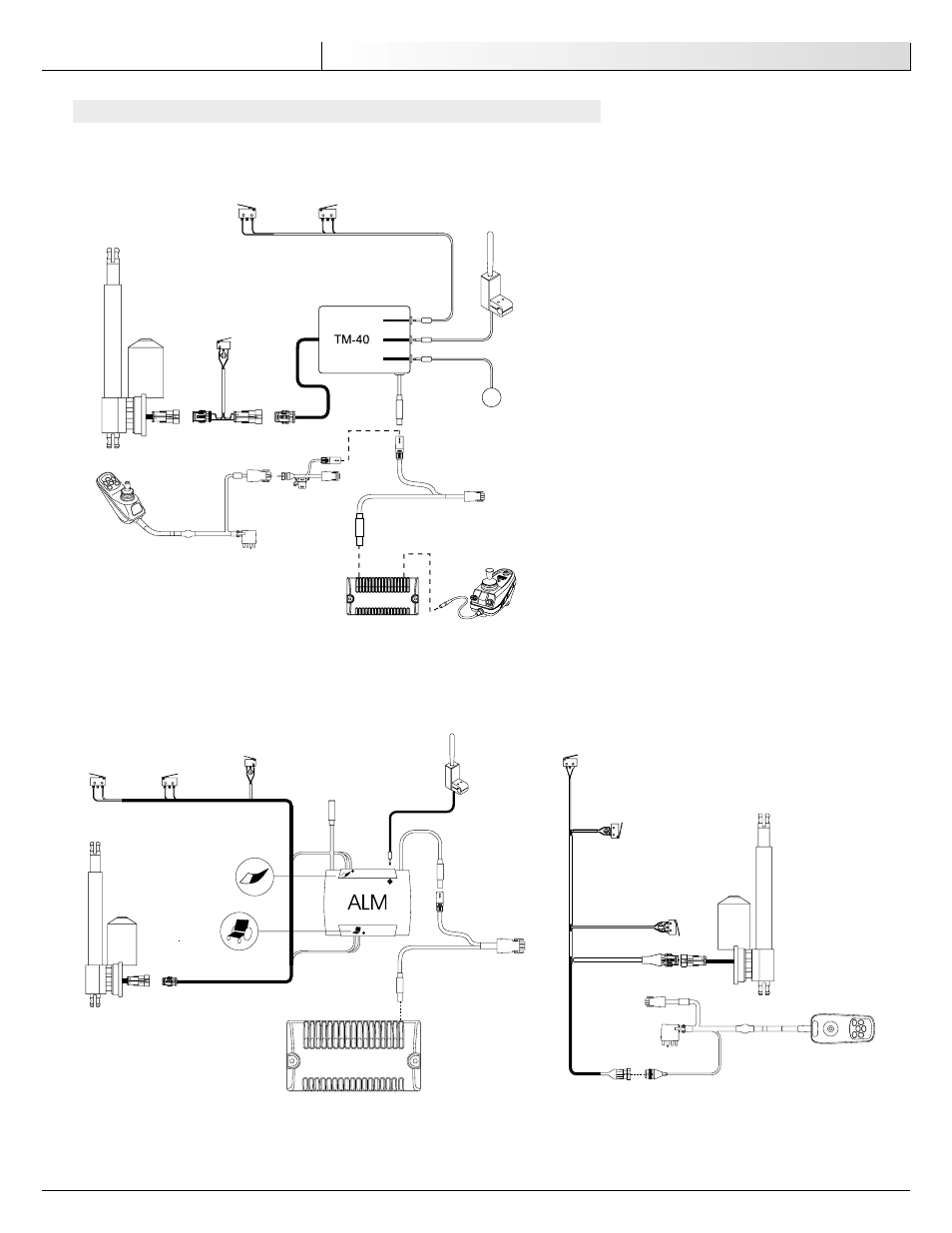 TM-40

ALM