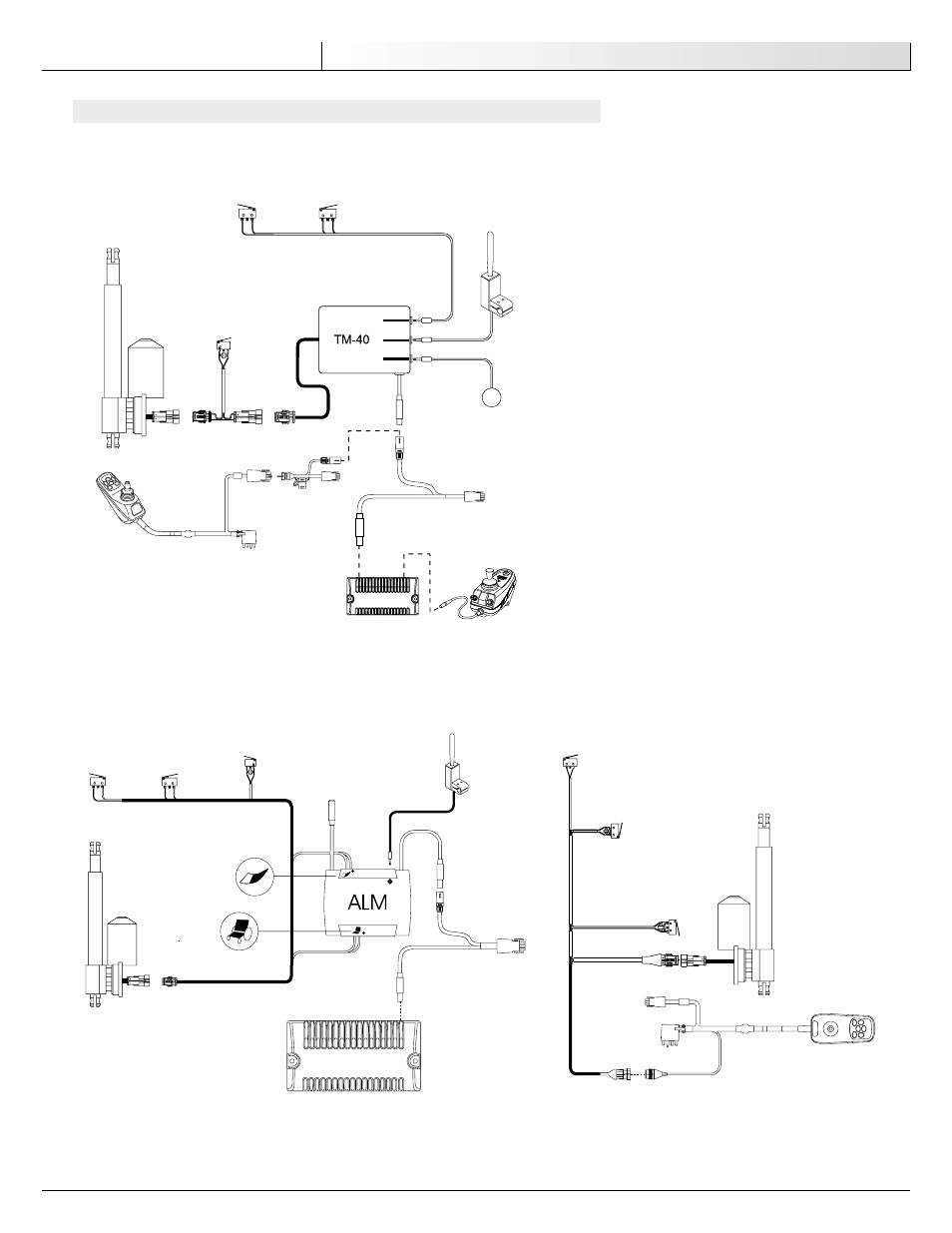 TM-40

ALM