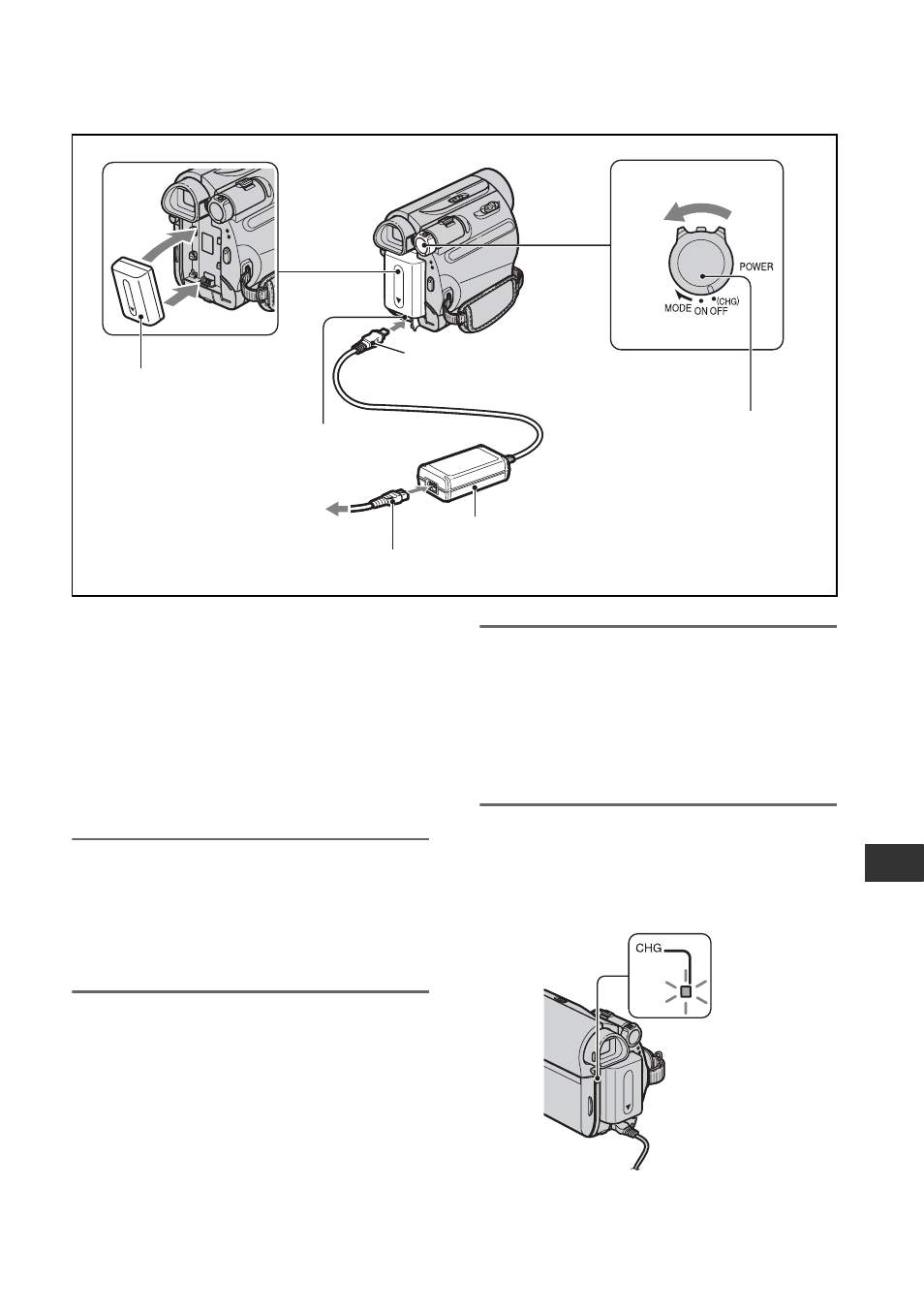 POWER
MODE
ON
OFF
(CHG)
CHG