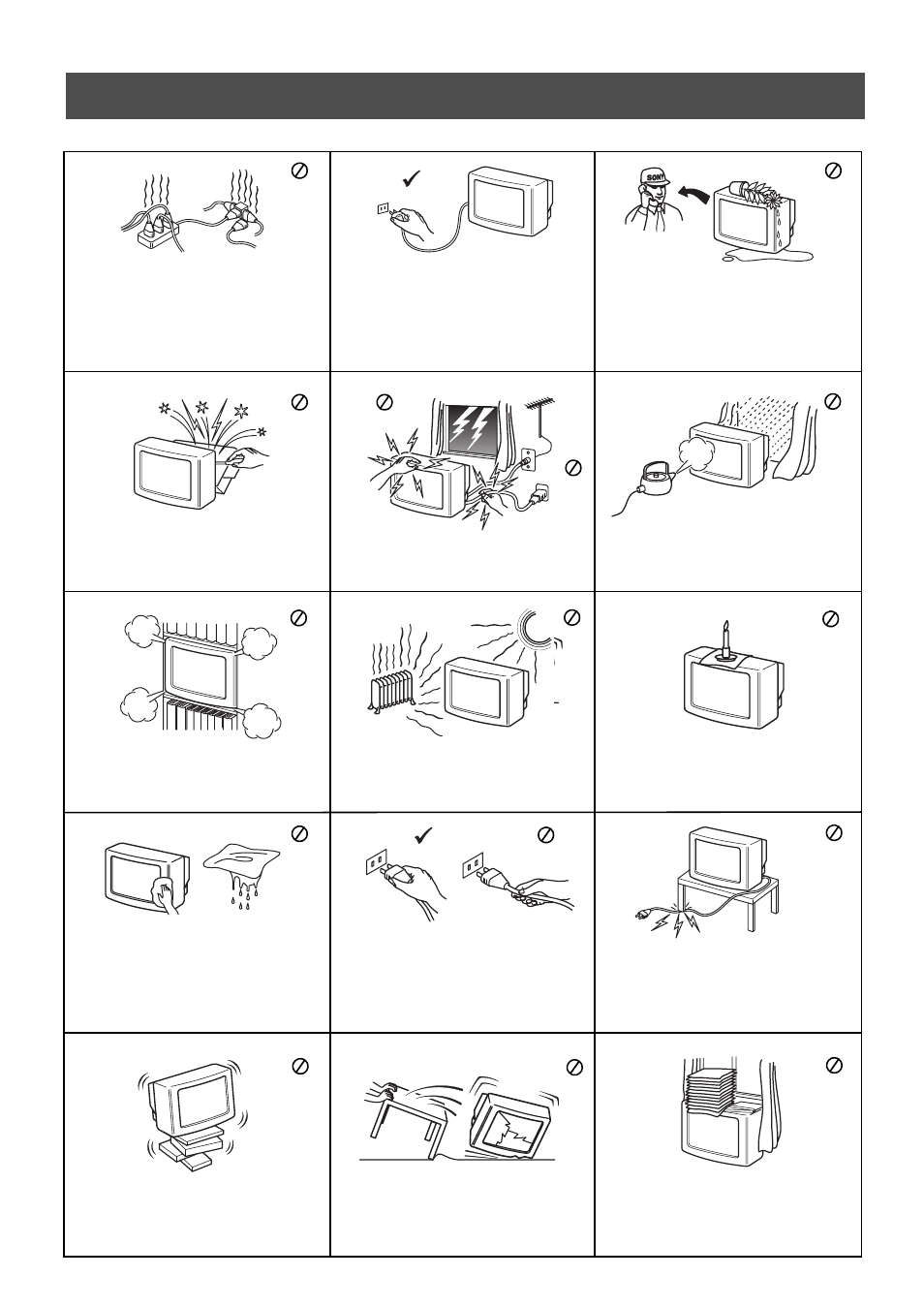 SONY