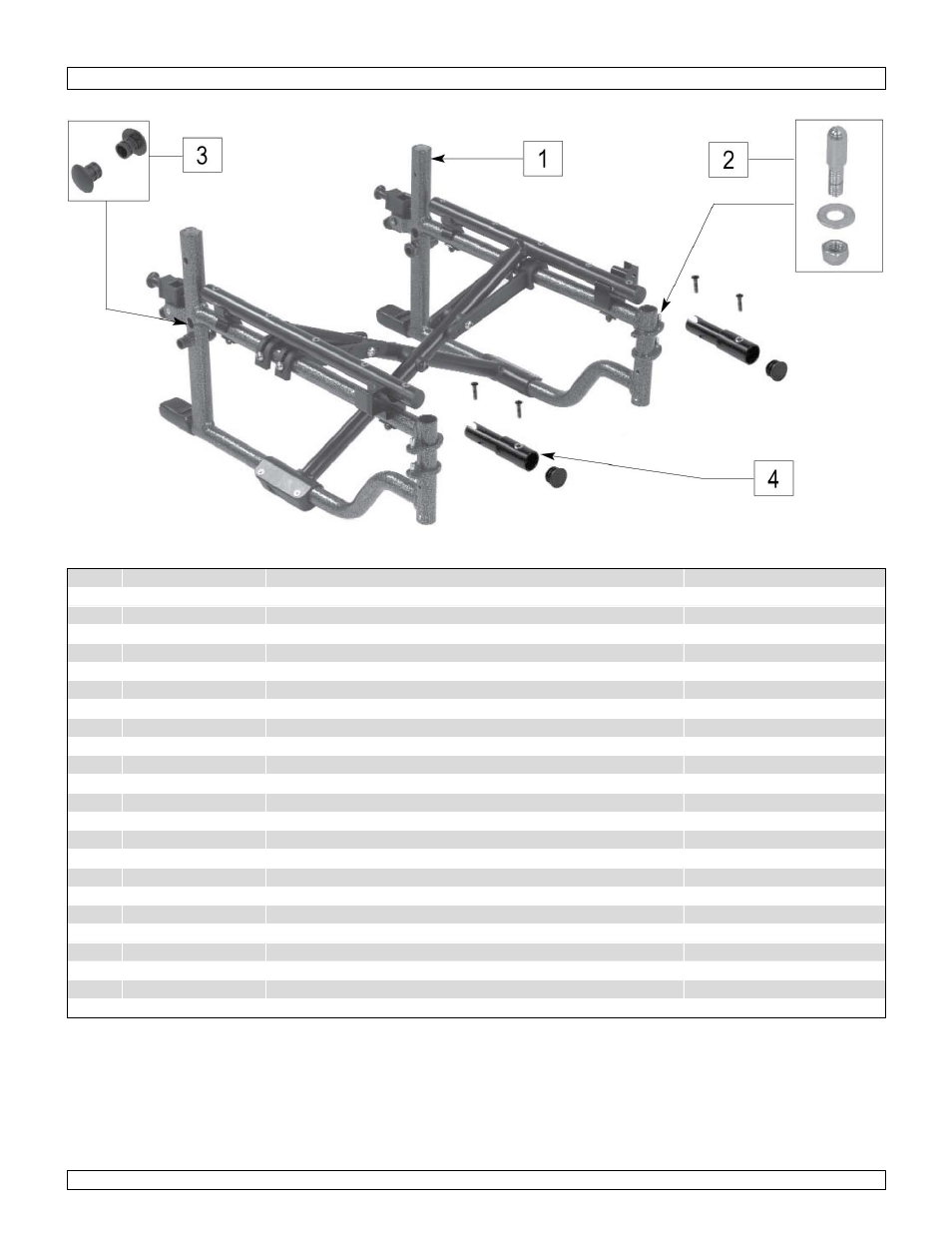 3

1

2

4