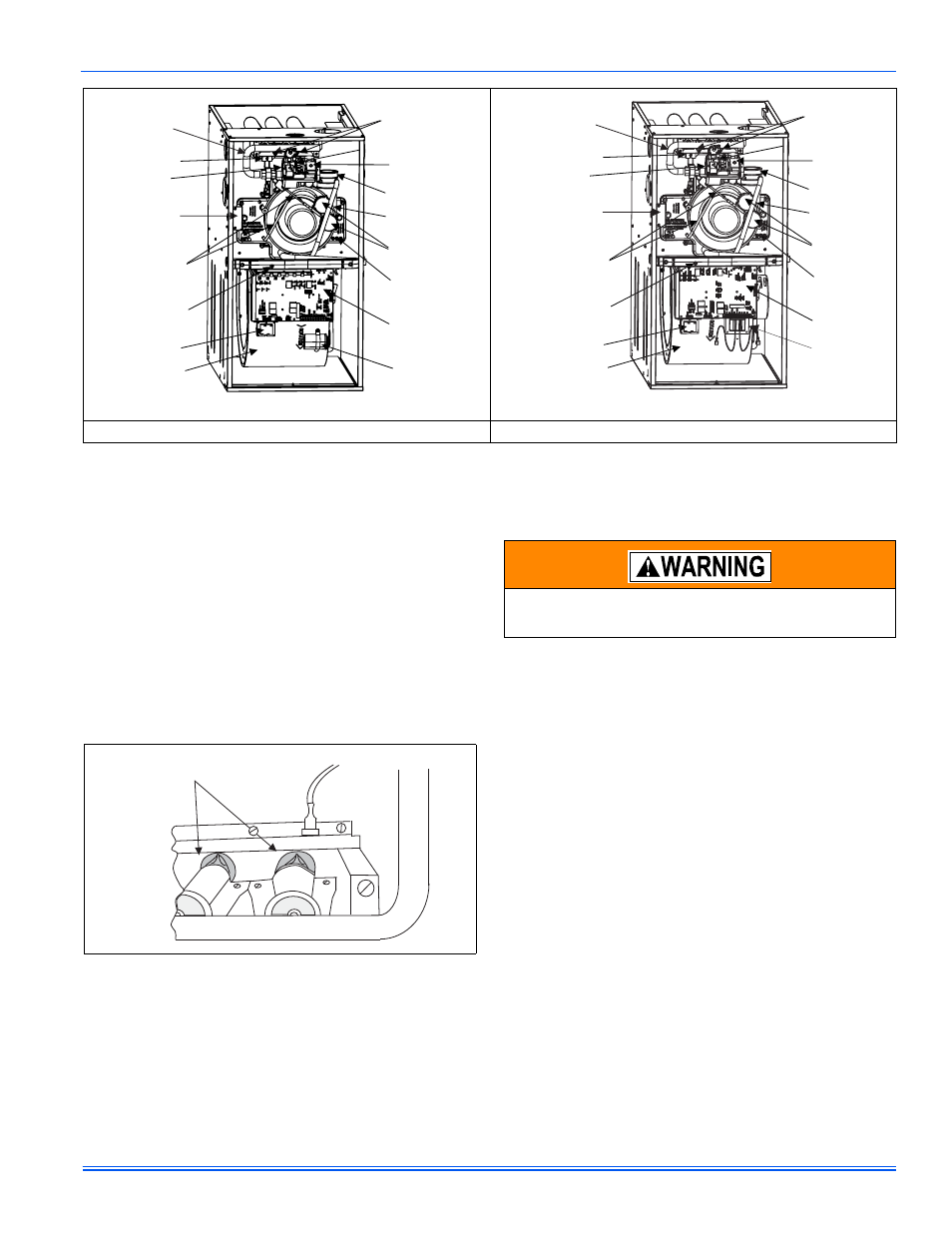 WARNING