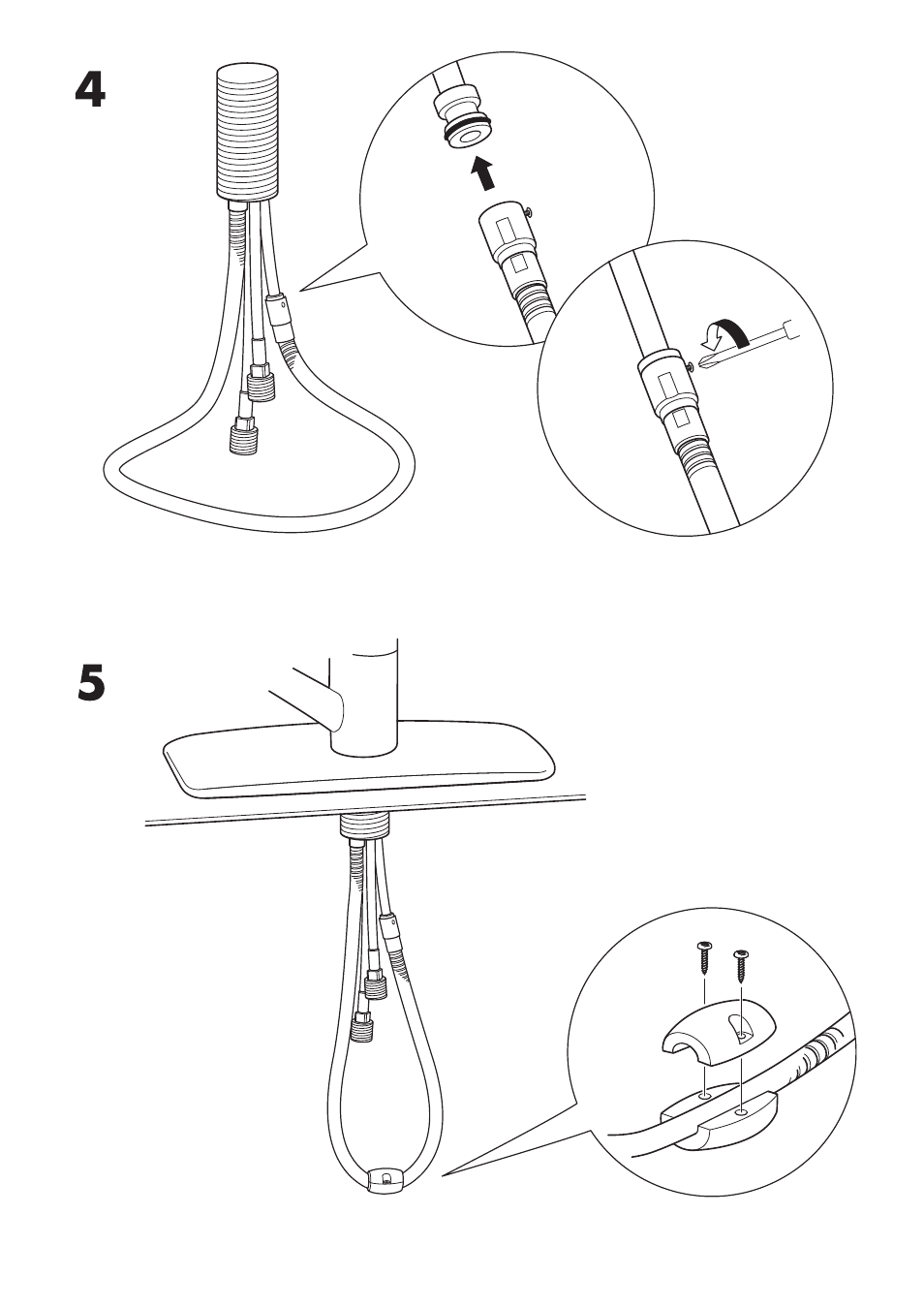 4

5