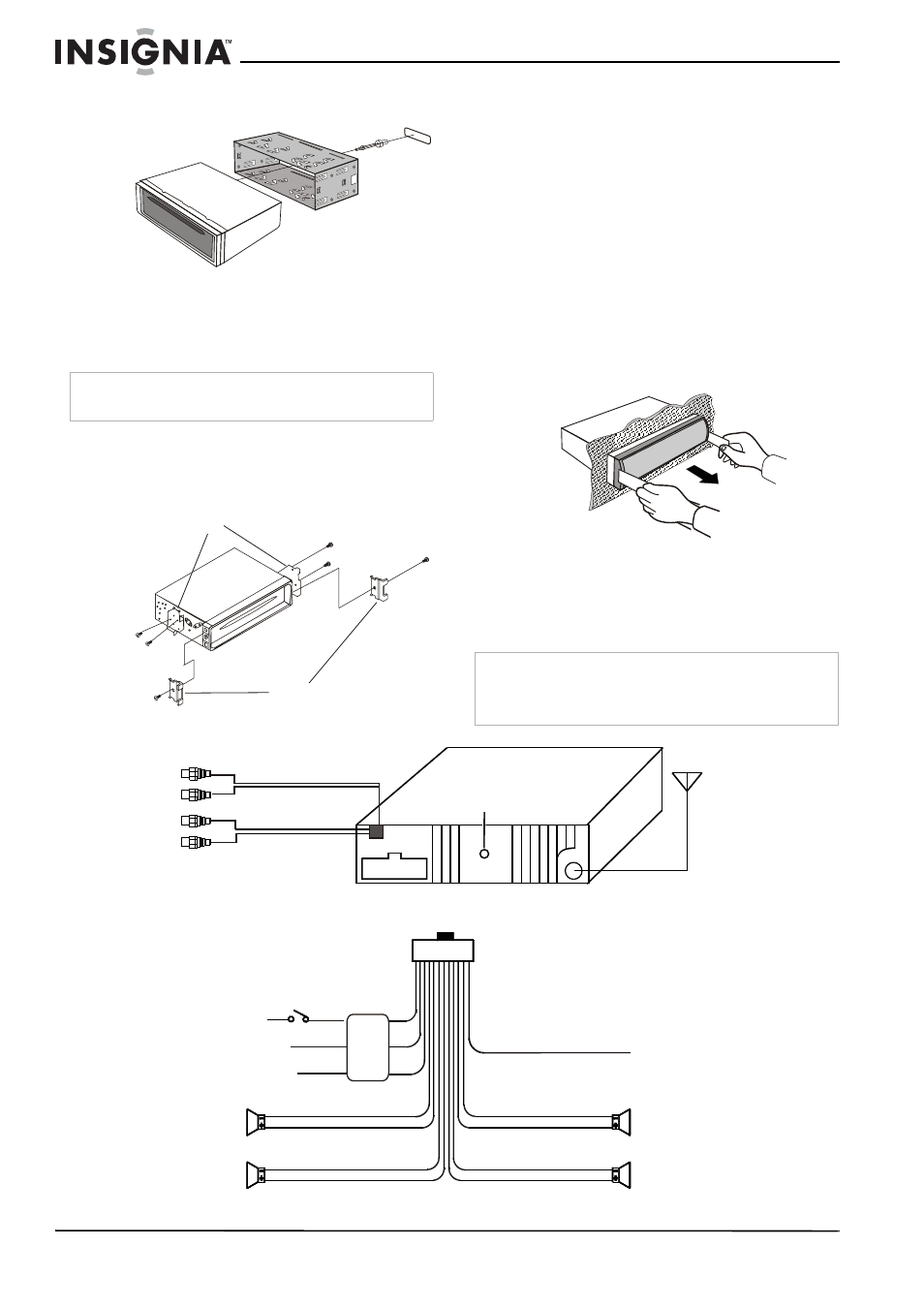 INSIGNIA™