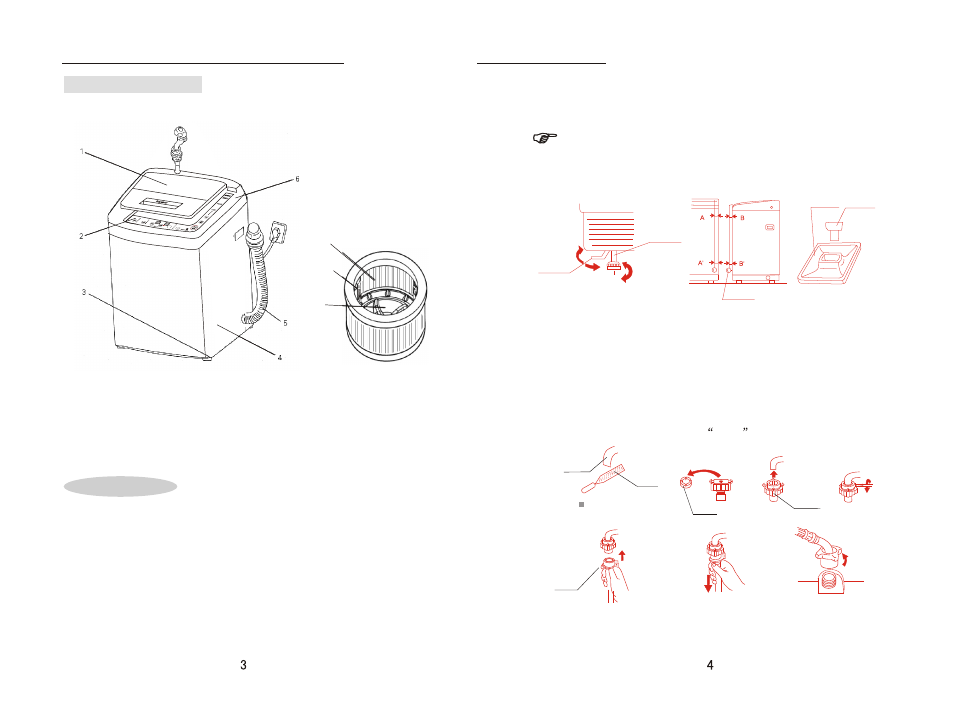 1

6

2

3

5

4

A

B

A'

B'

“ ”

3

4