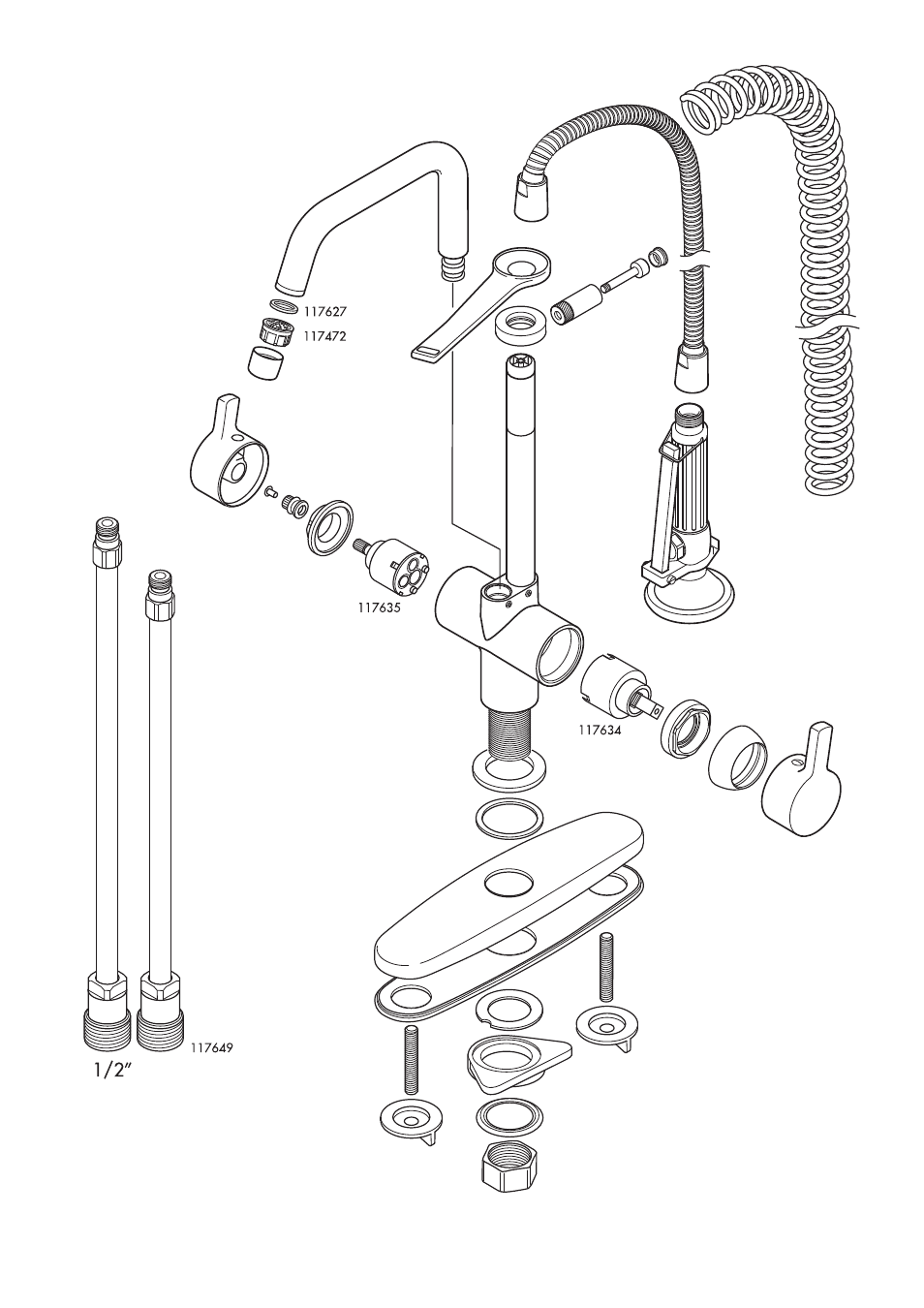 117627
117472
117635
117634
117649
1/2"