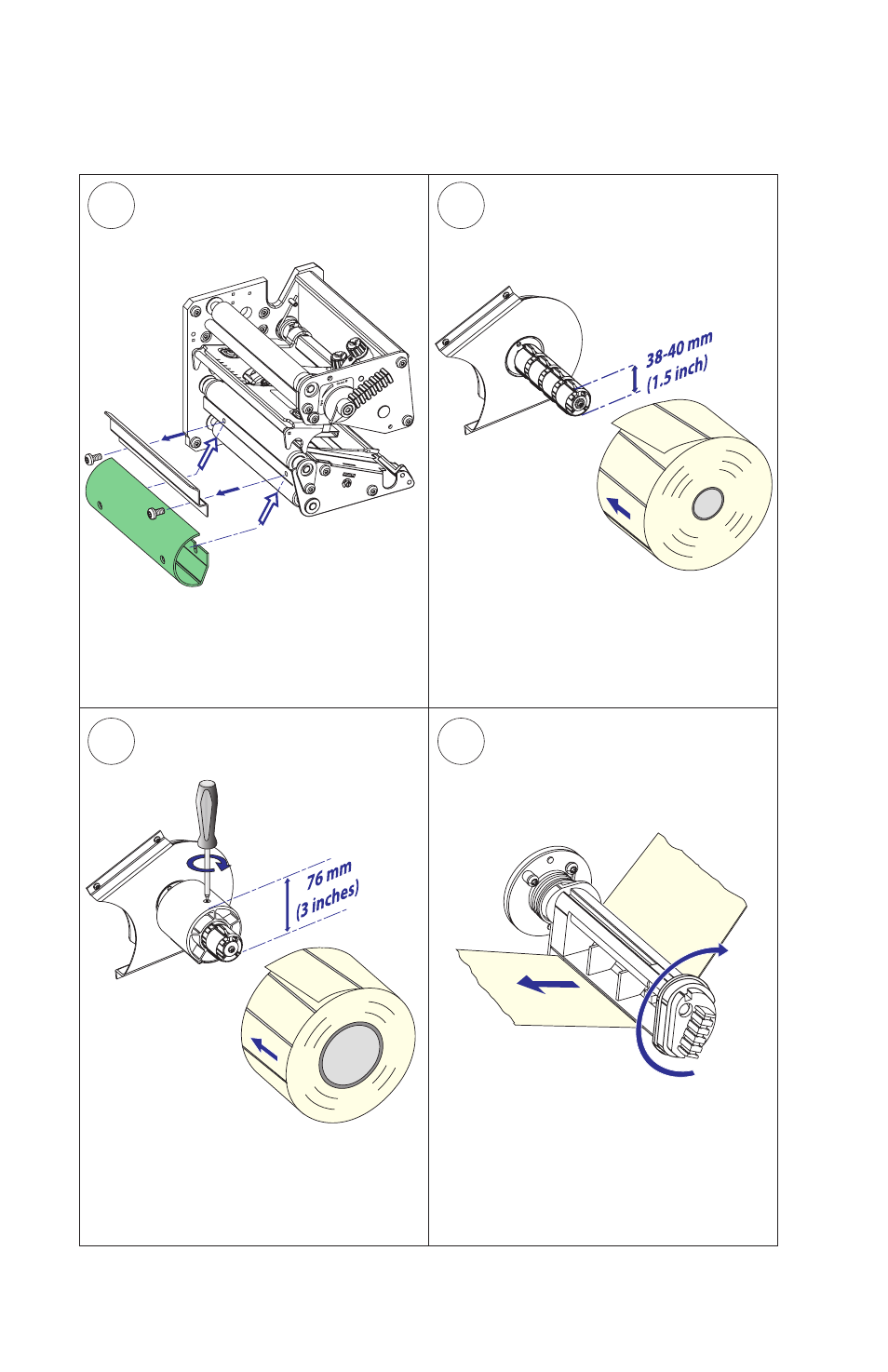 38-40 mm
(1.5 inch)

76 mm
(3 inches)