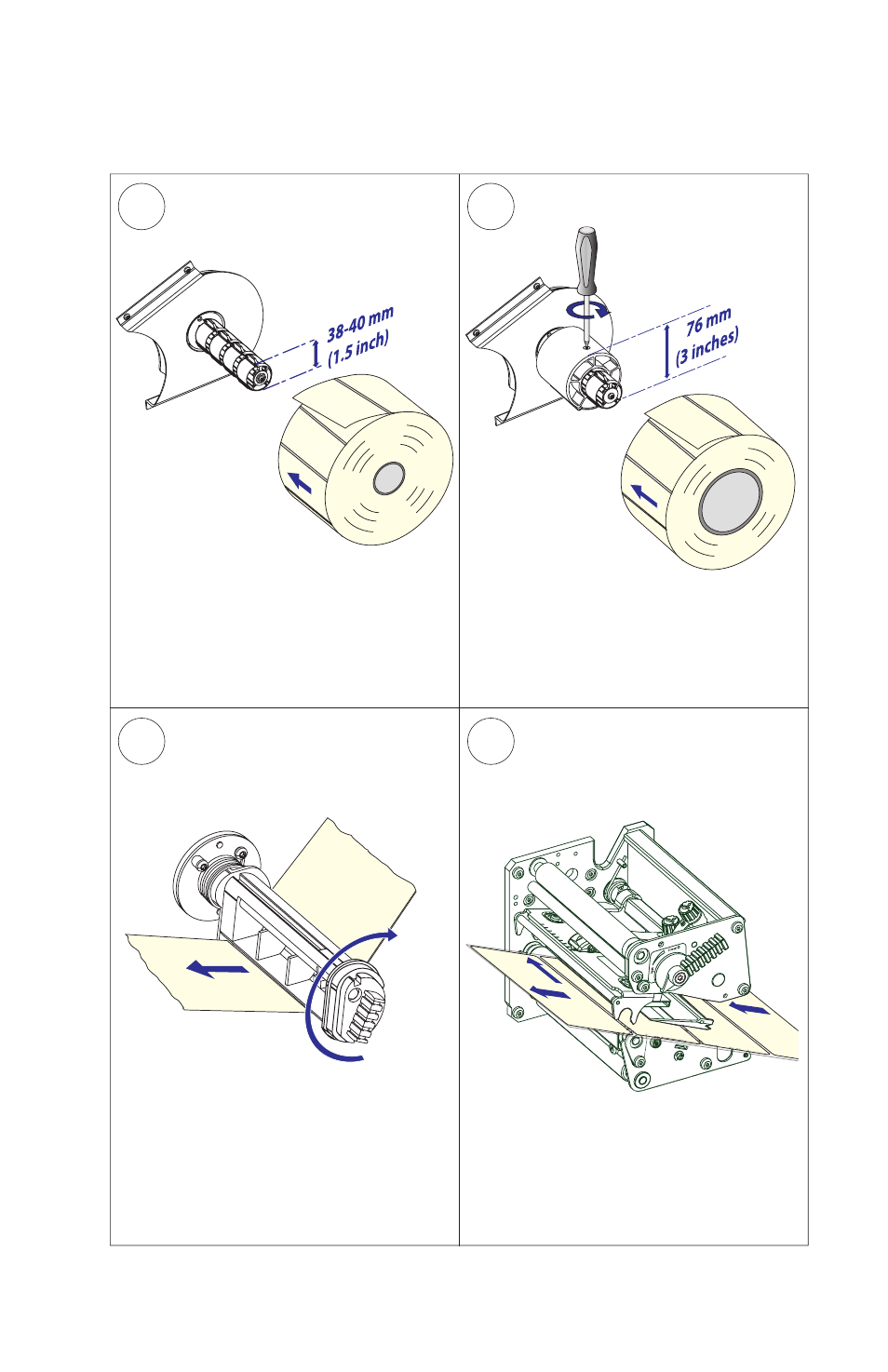 38-40 mm
(1.5 inch)

76 mm
(3 inches)