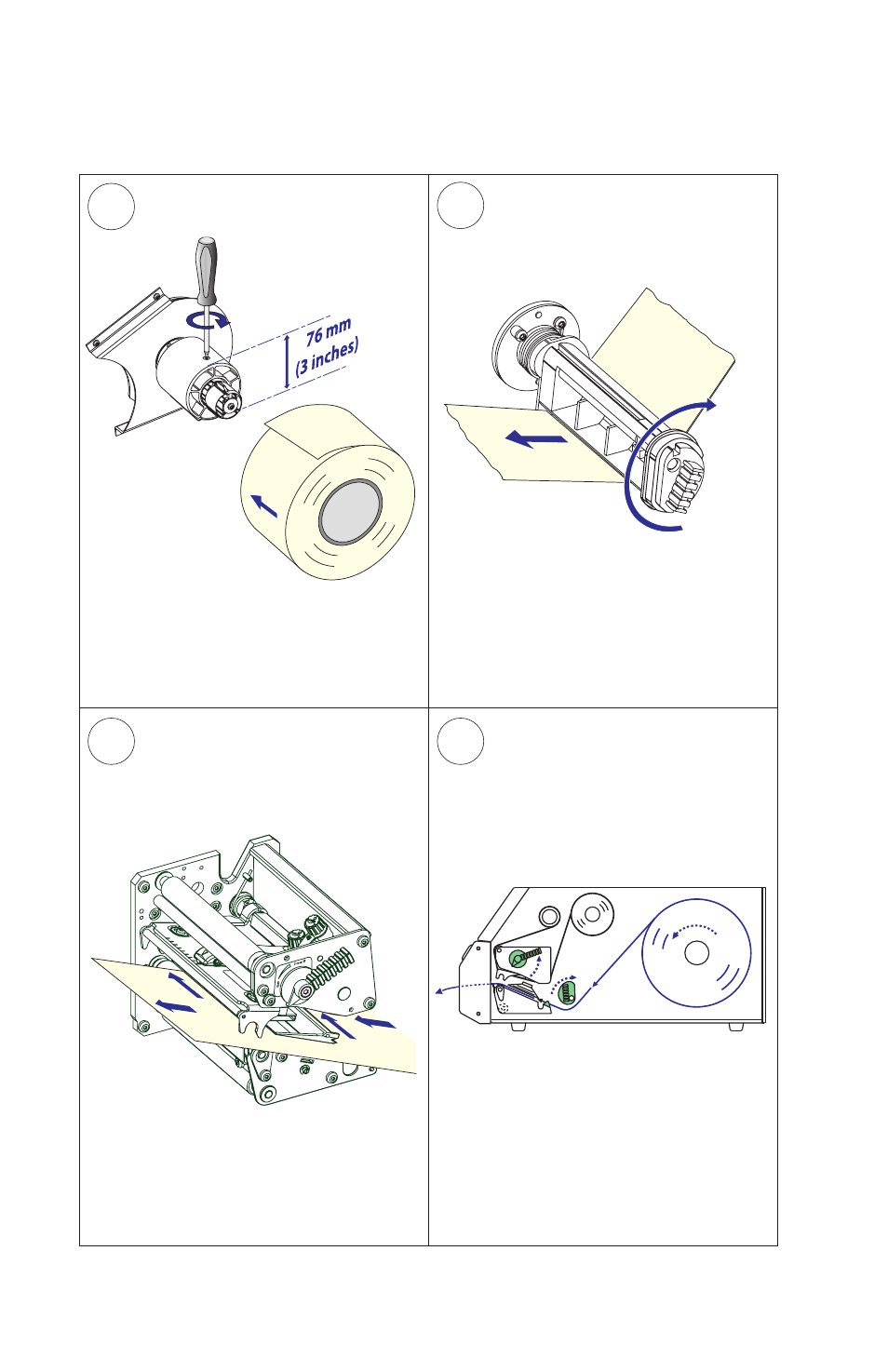 76 mm
(3 inches)