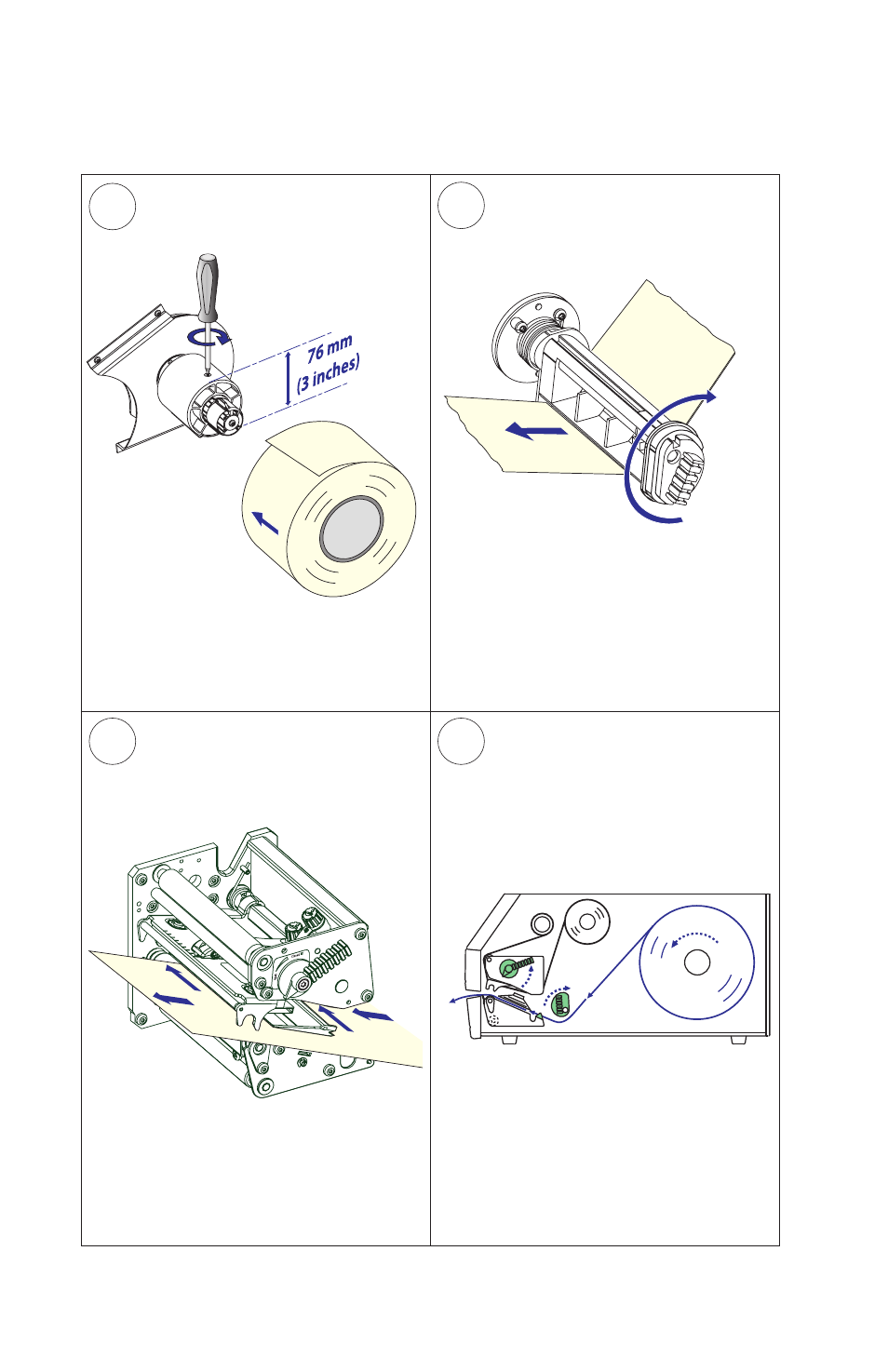 76 mm
(3 inches)