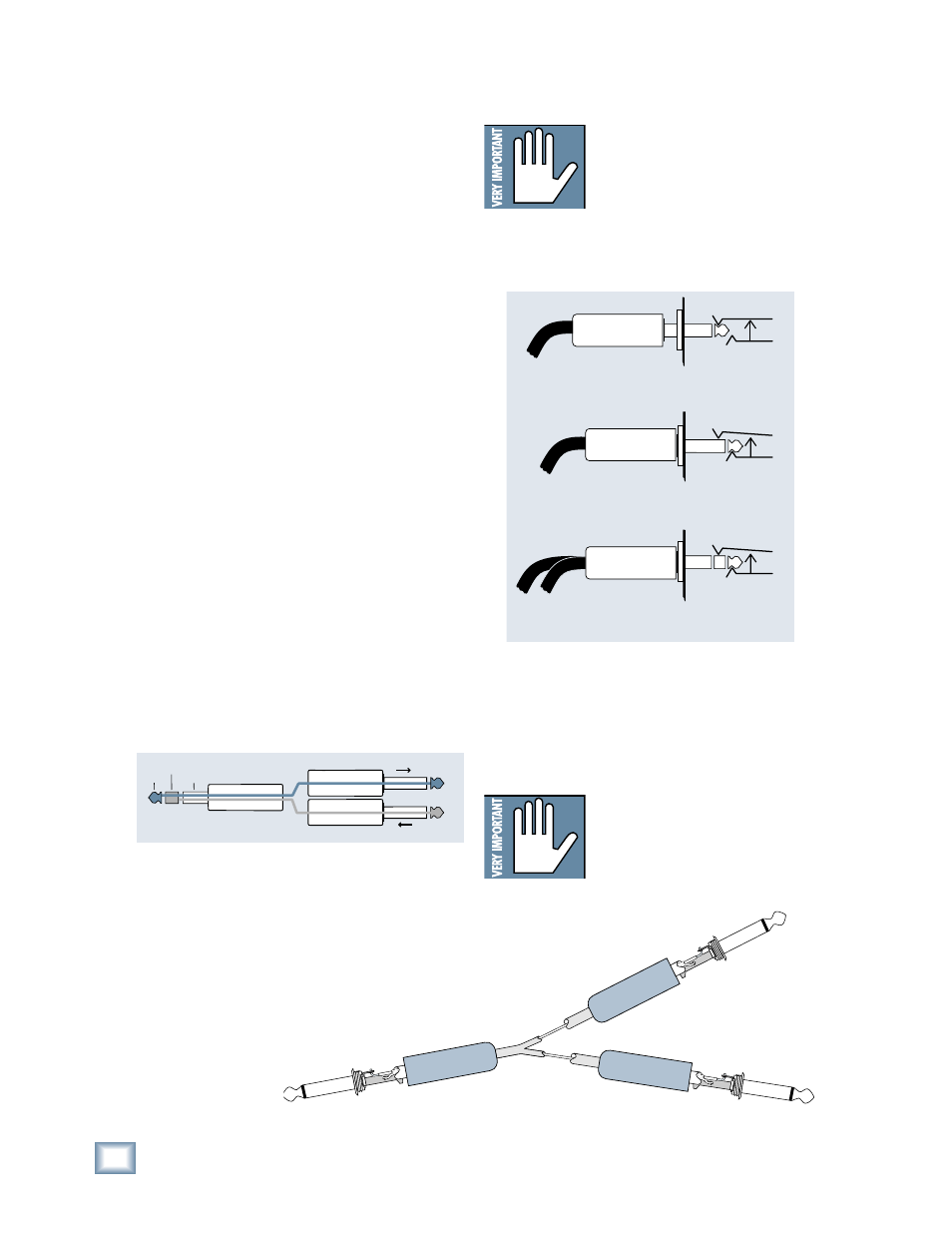 VERY IMPORTANT

VERY IMPORTANT