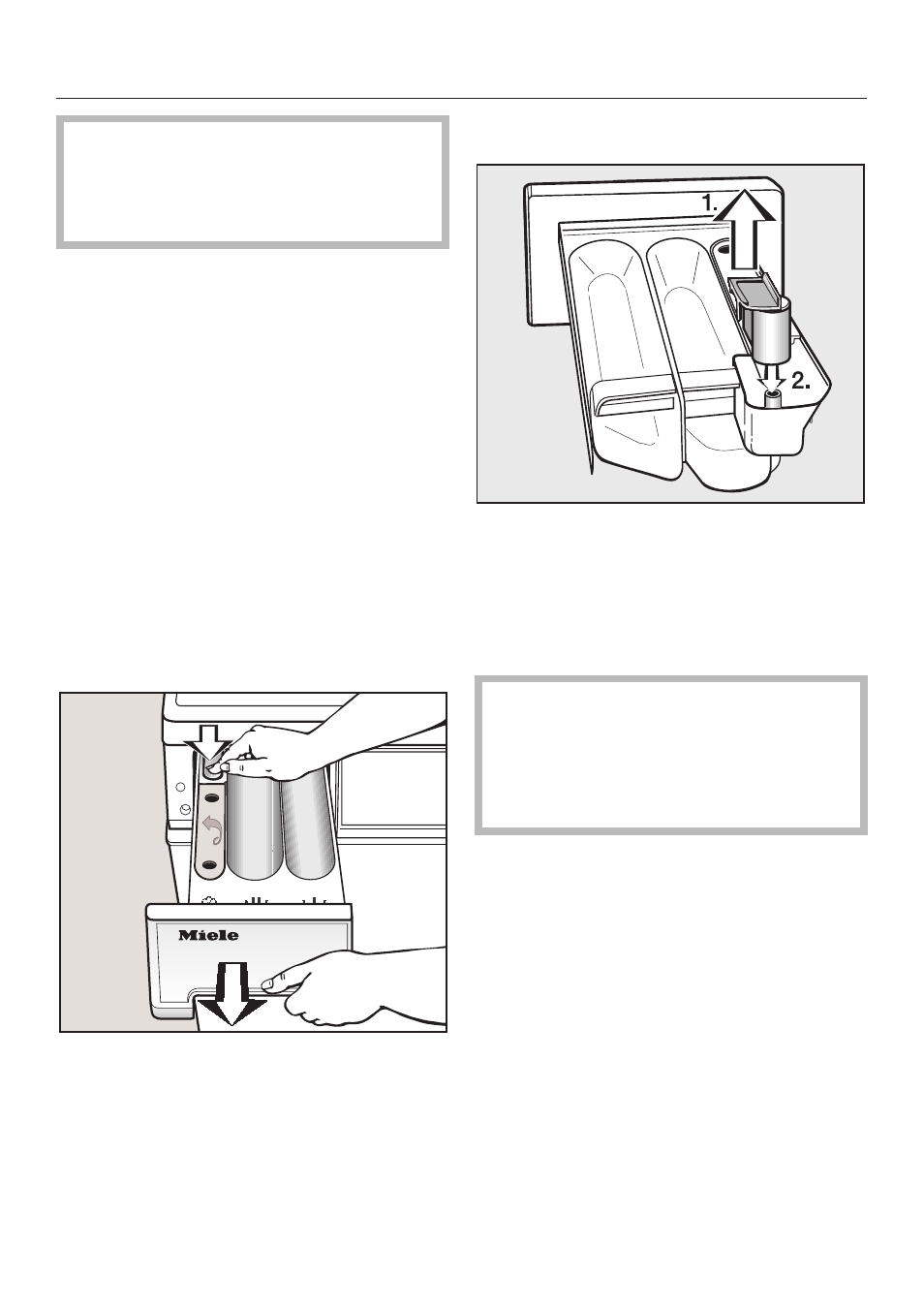 1.

2.

Miele