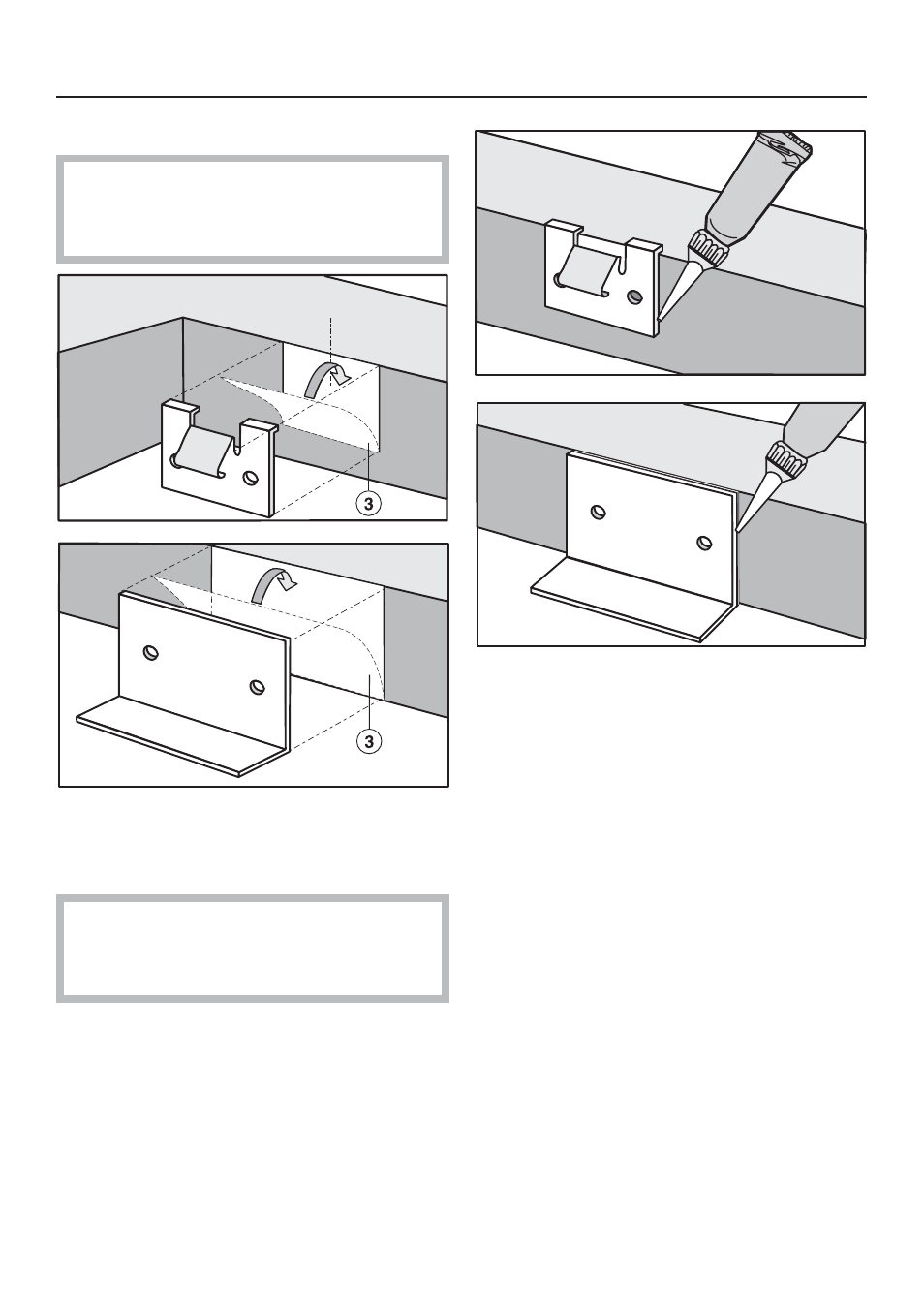 3

3