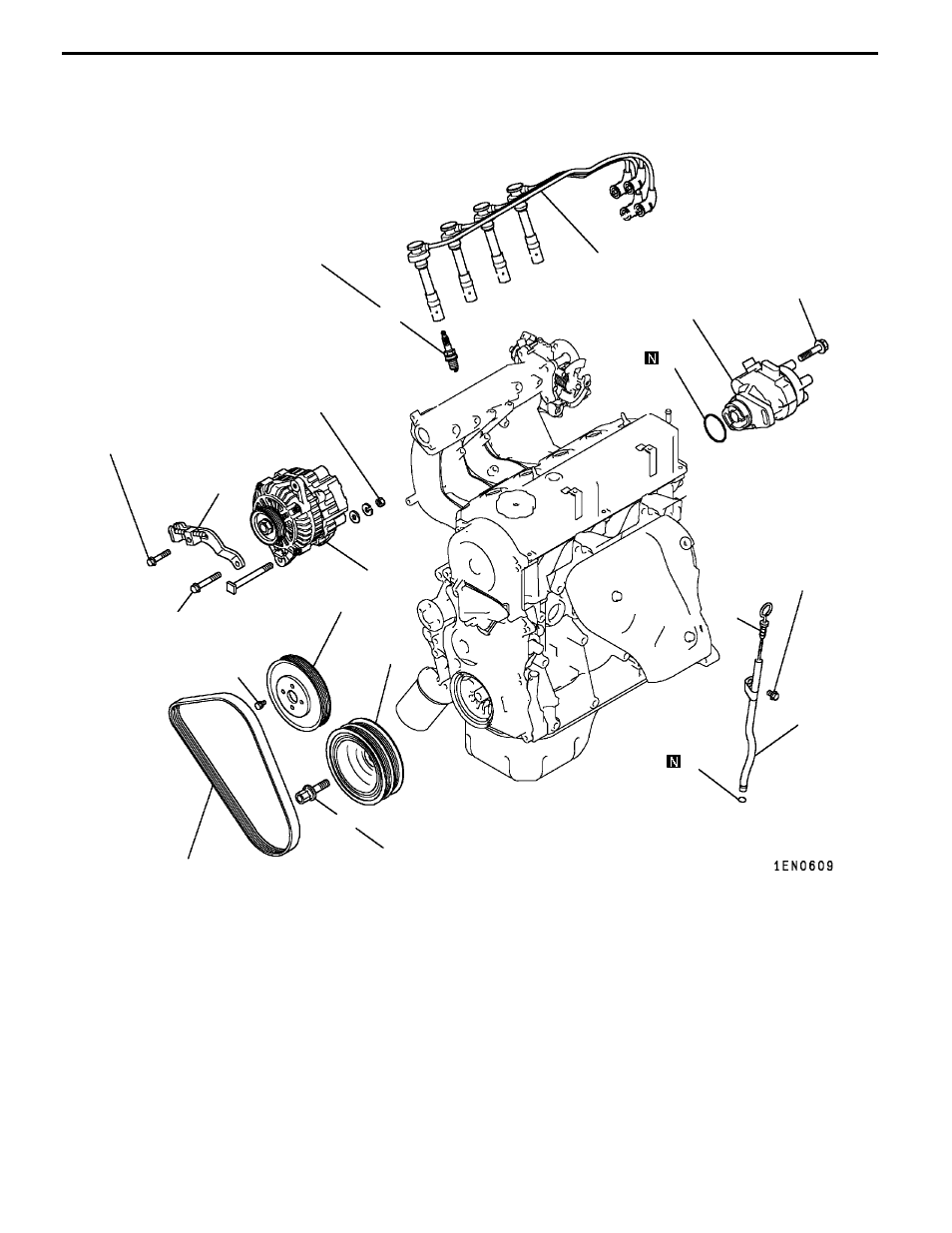 N

N

1EN0609