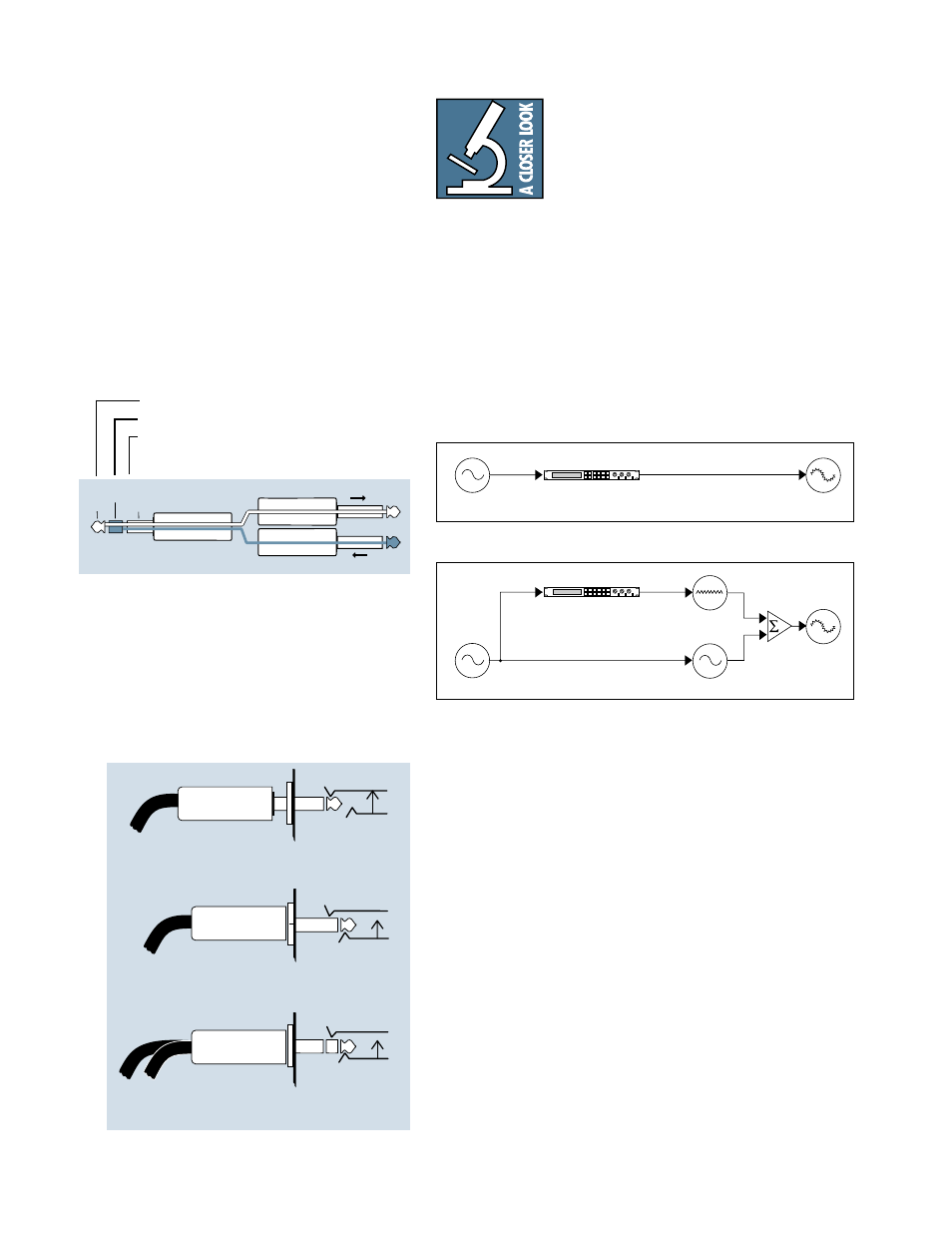 A CLOSER LOOK

$\Sigma$