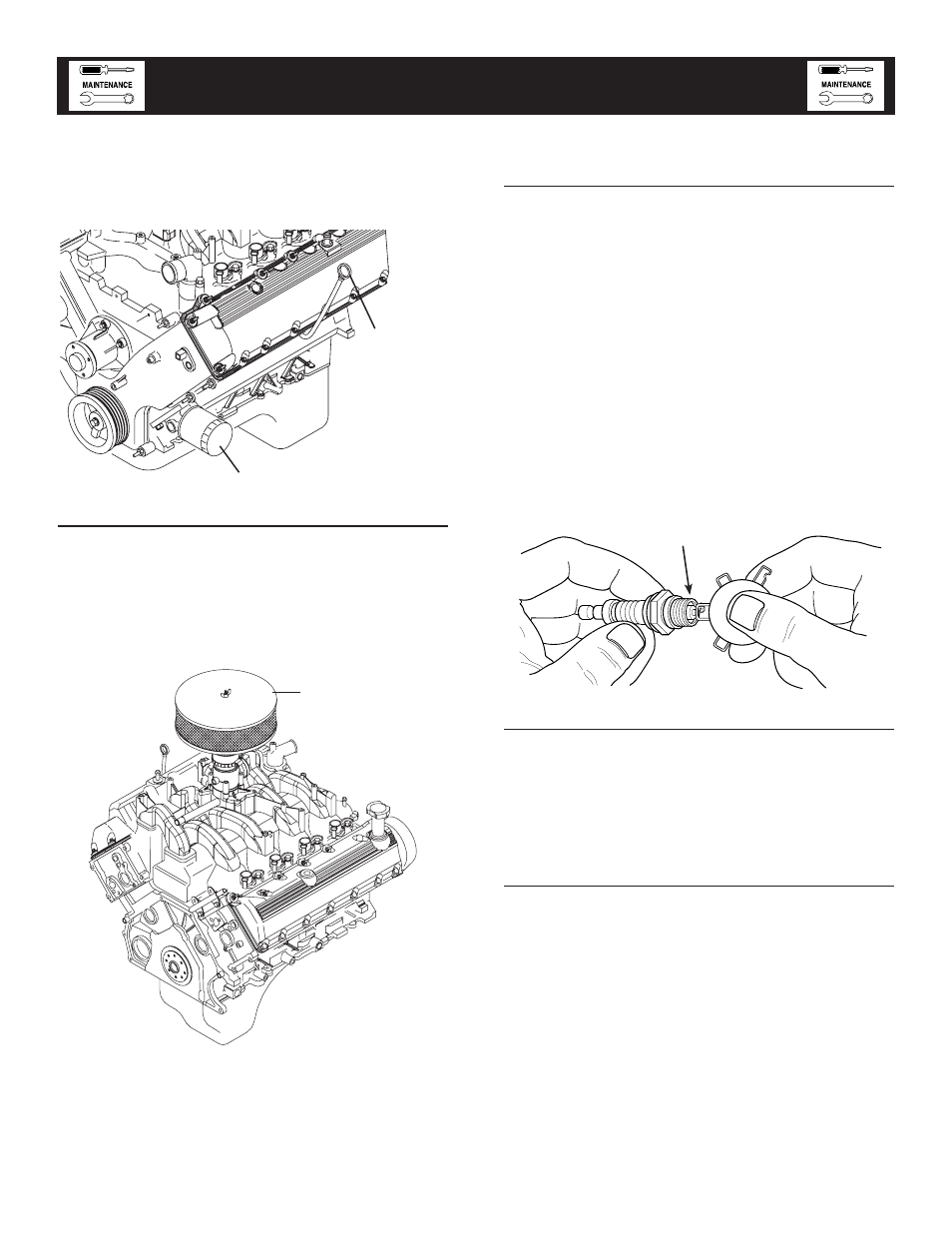 MAINTENANCE

MAINTENANCE