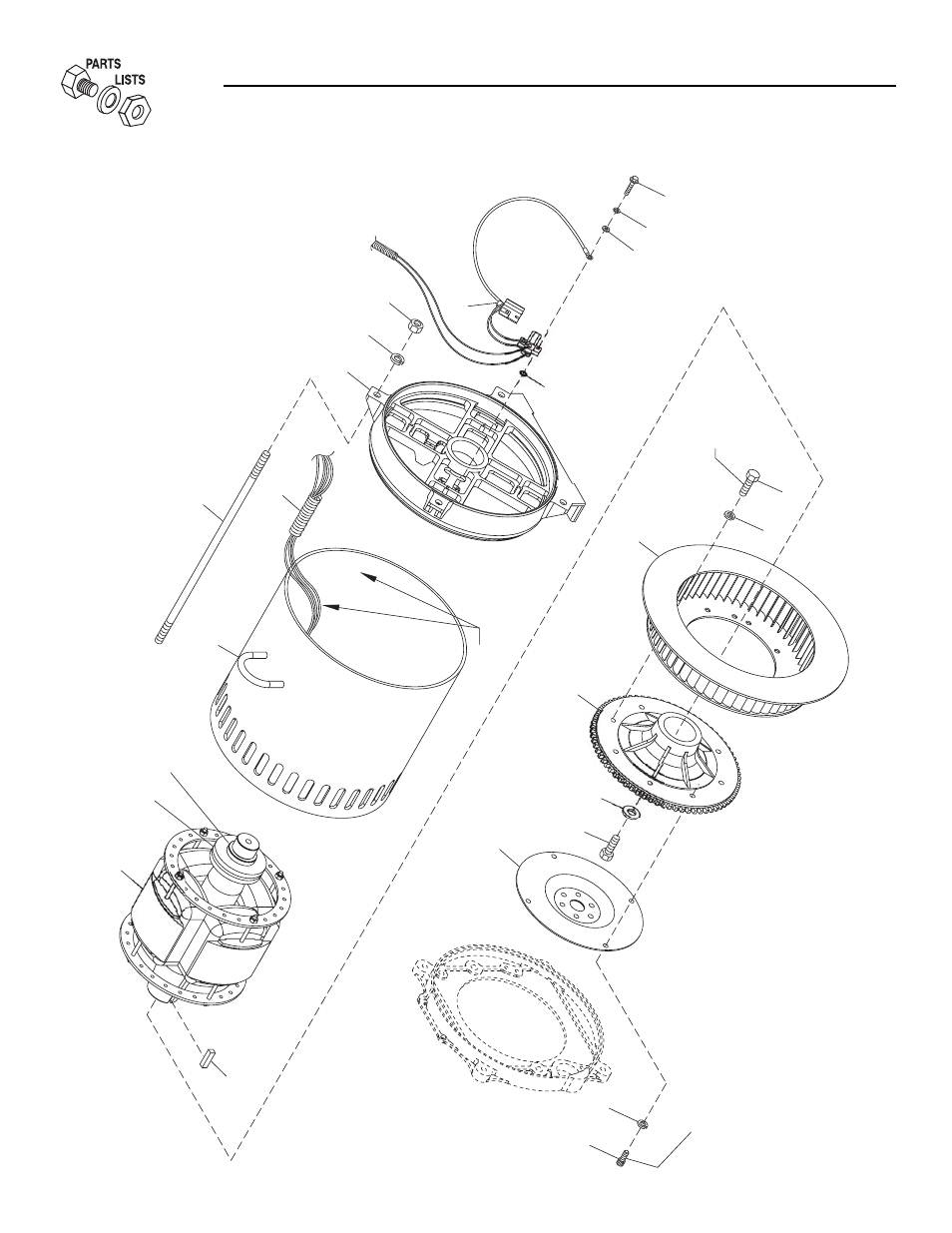 PARTS
LISTS