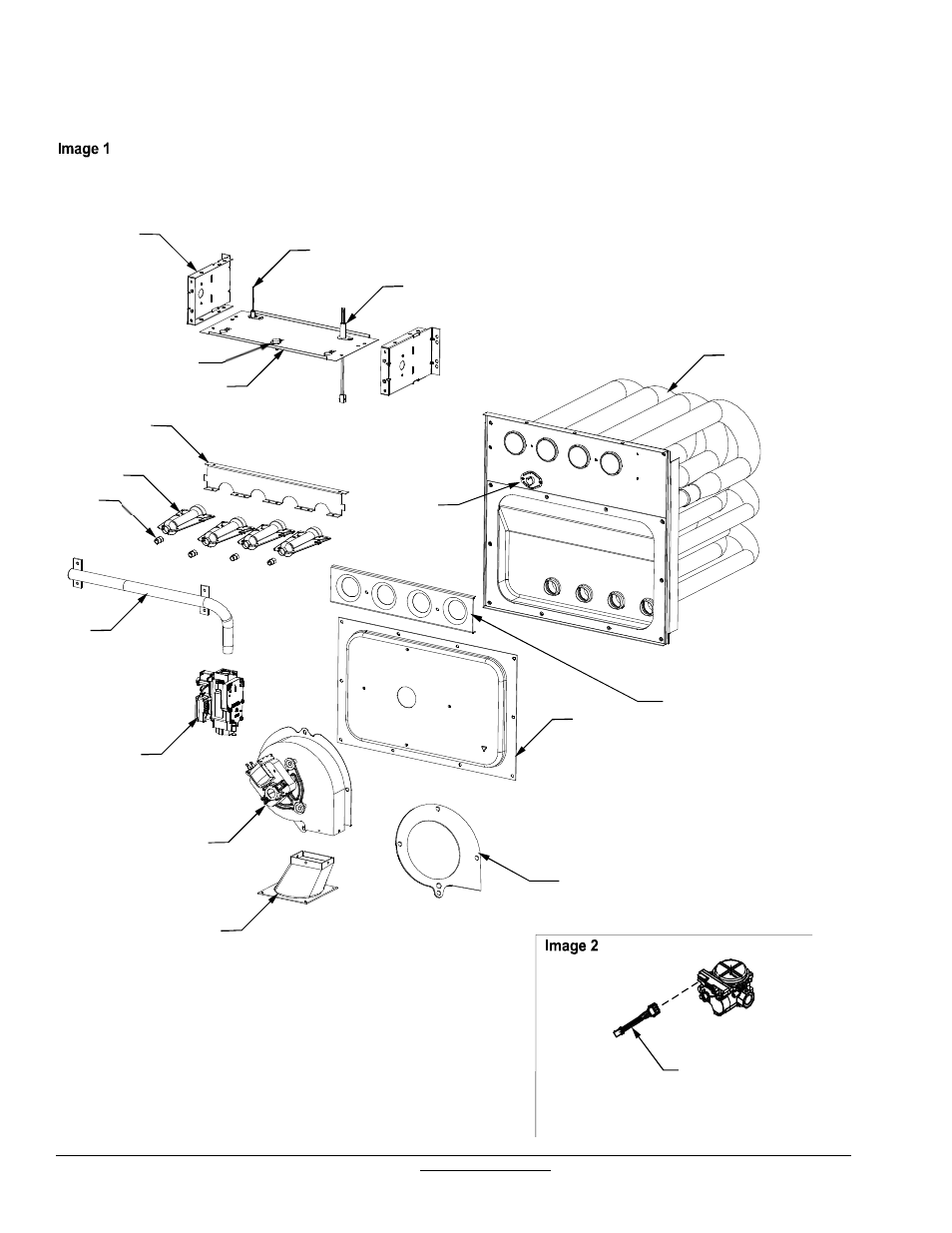 Image 1

Image 2