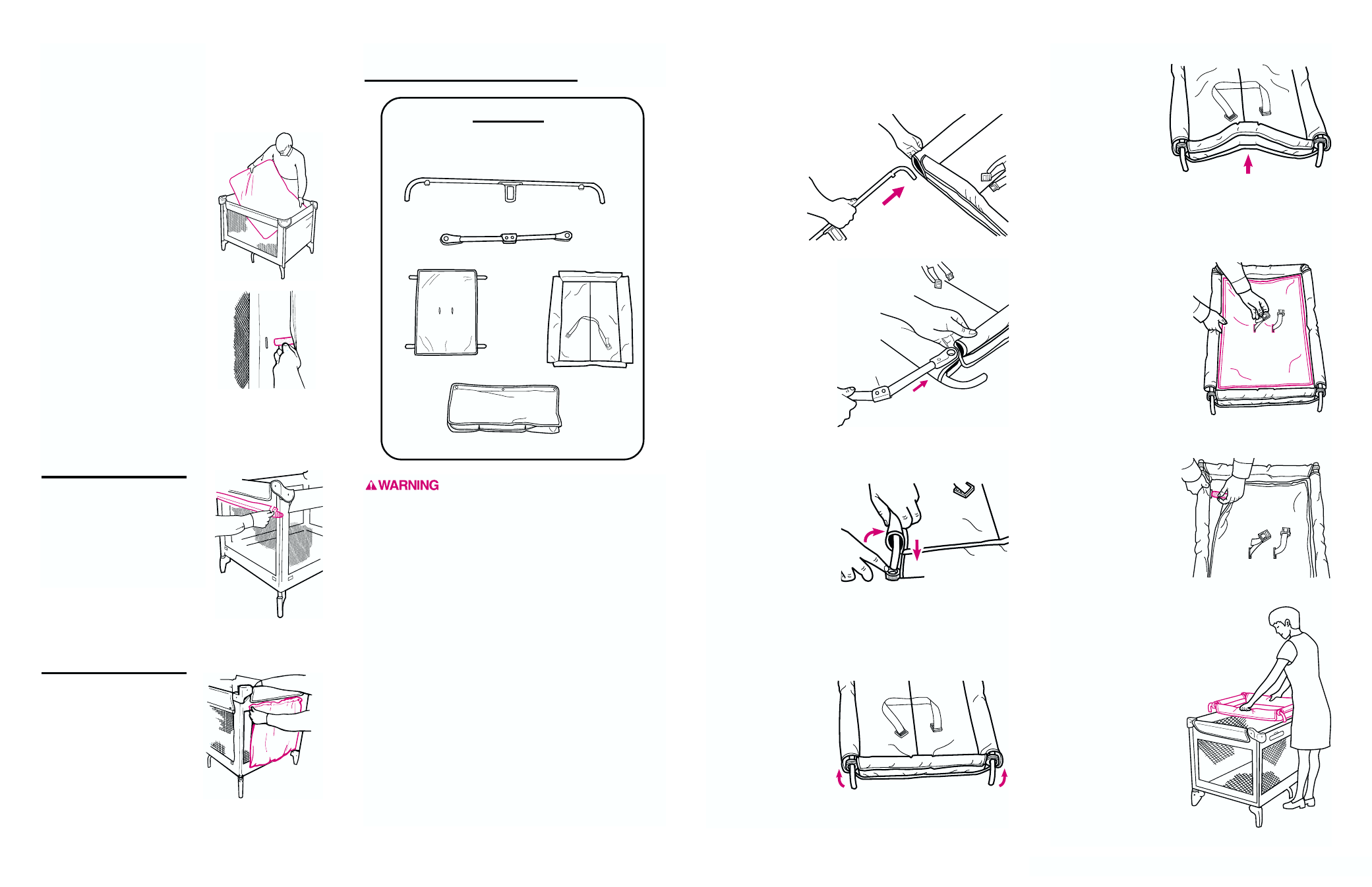 WARNING