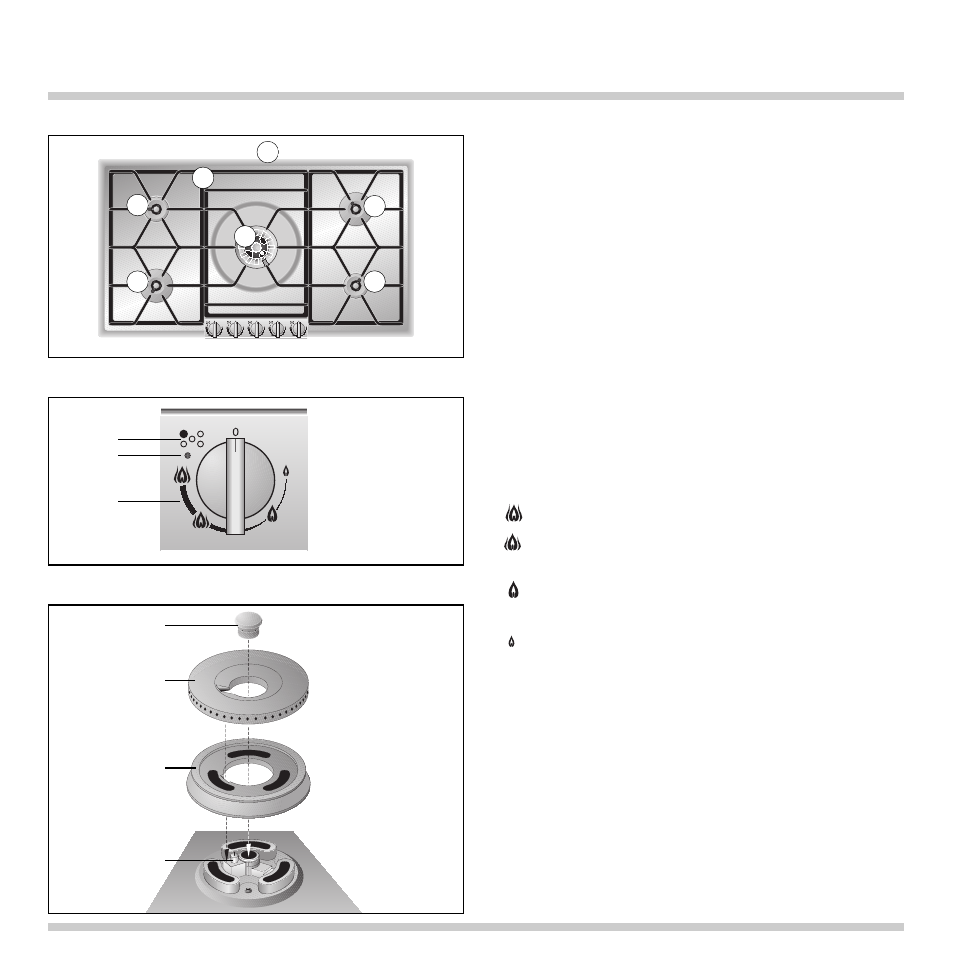 0