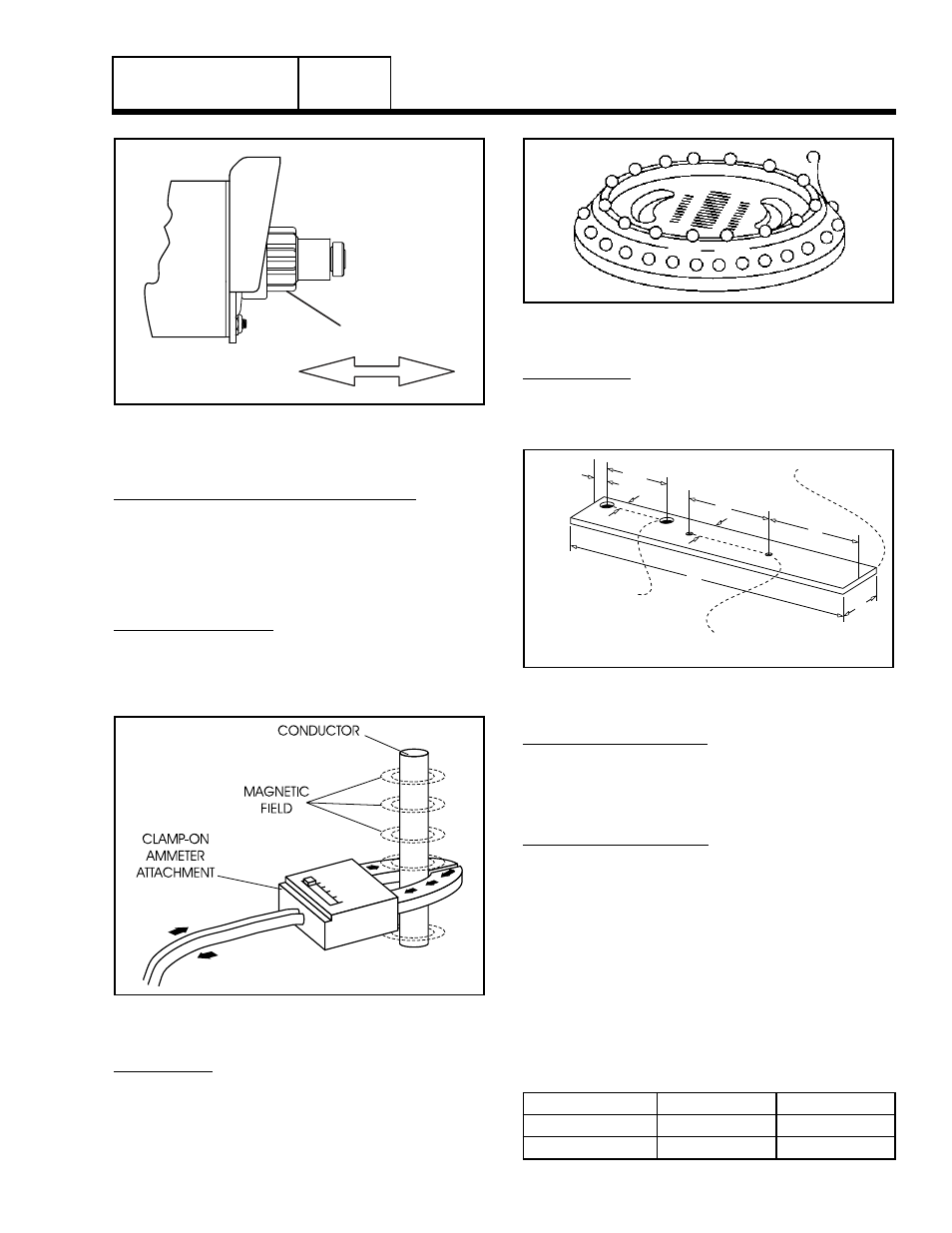 CONDUCTOR

MAGNETIC FIELD

CLAMP-ON AMMETER ATTACHMENT