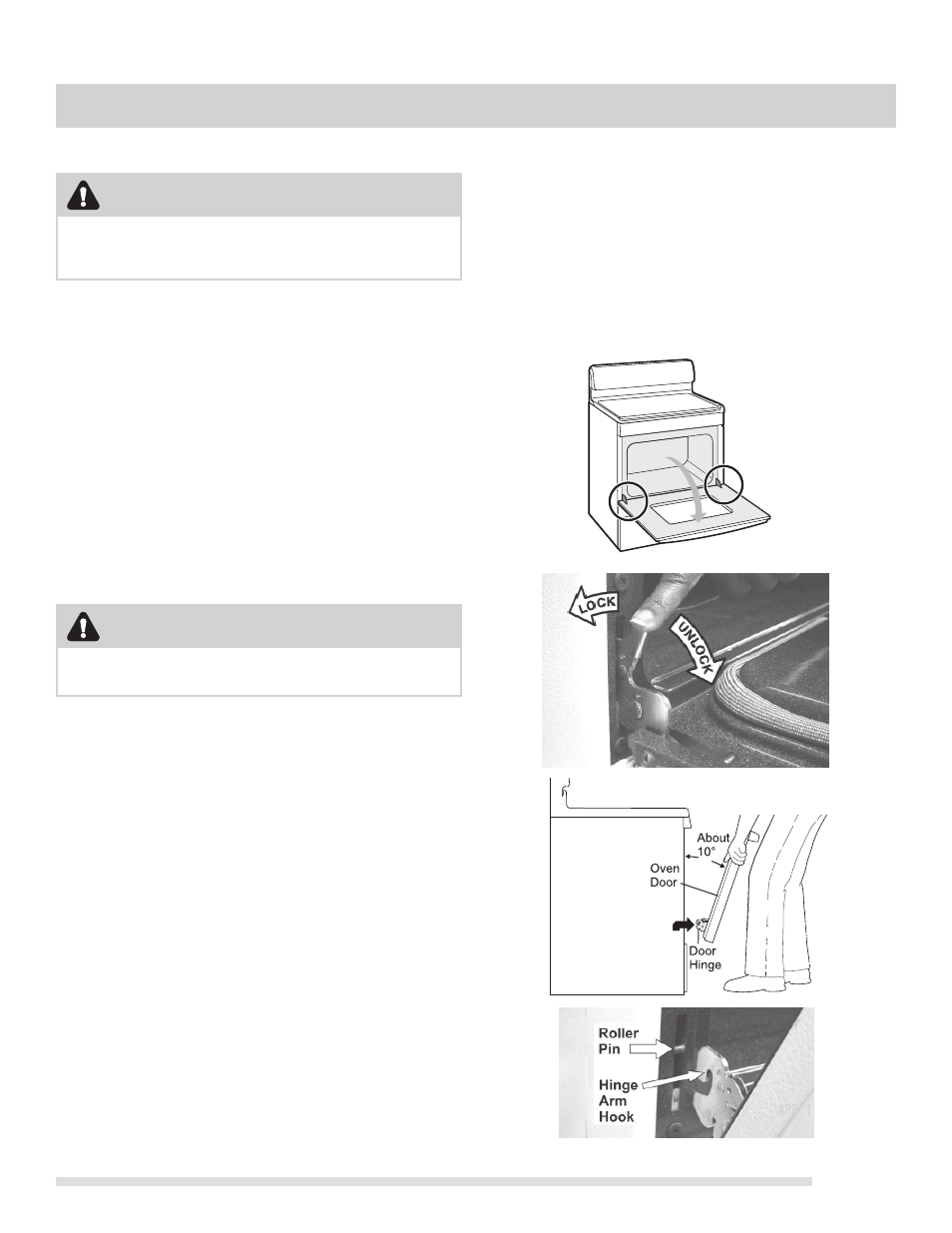 LOCK

UNLOCK

About 10°

Oven Door

Door Hinge

Roller Pin

Hinge Arm Hook