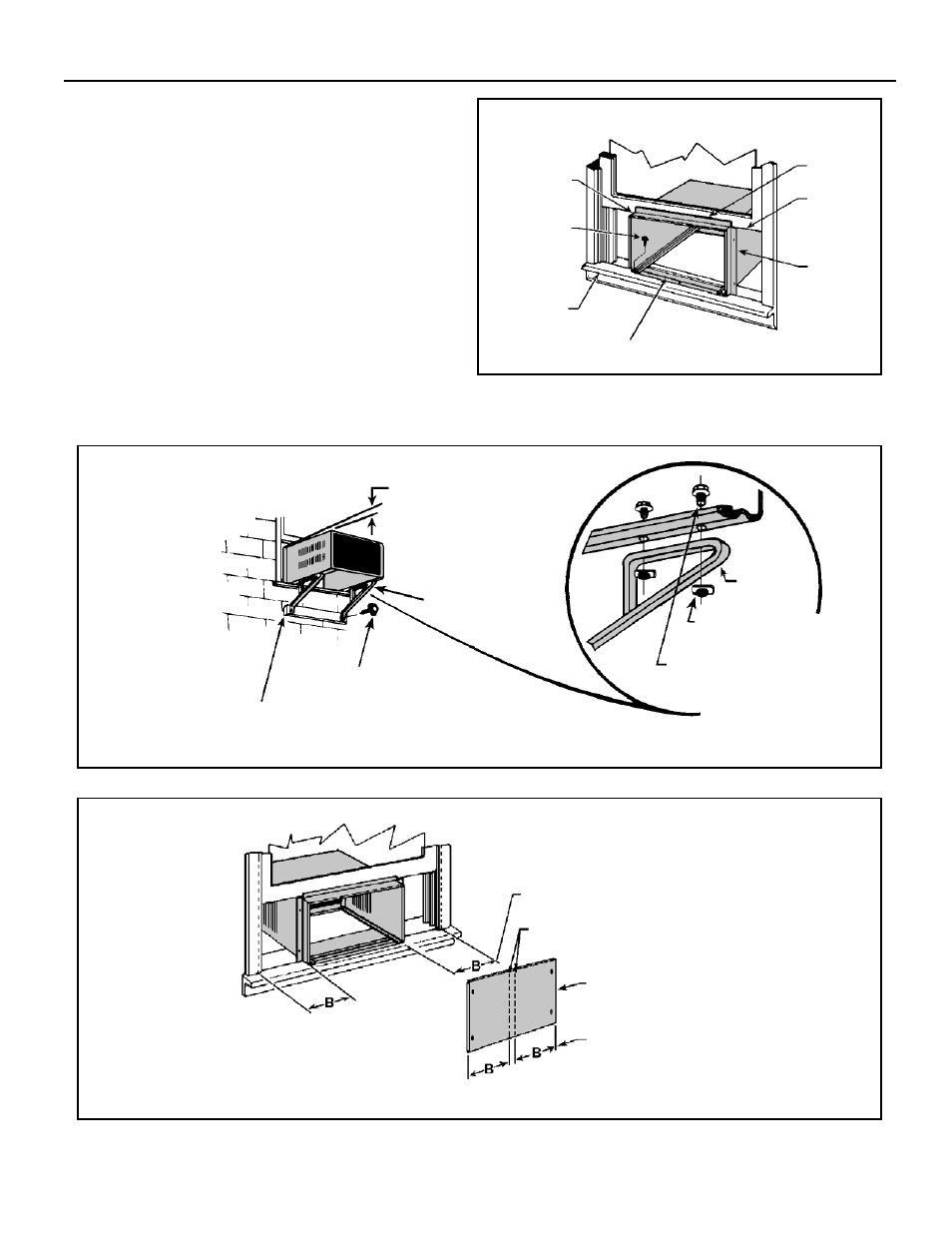 B

B

B

B