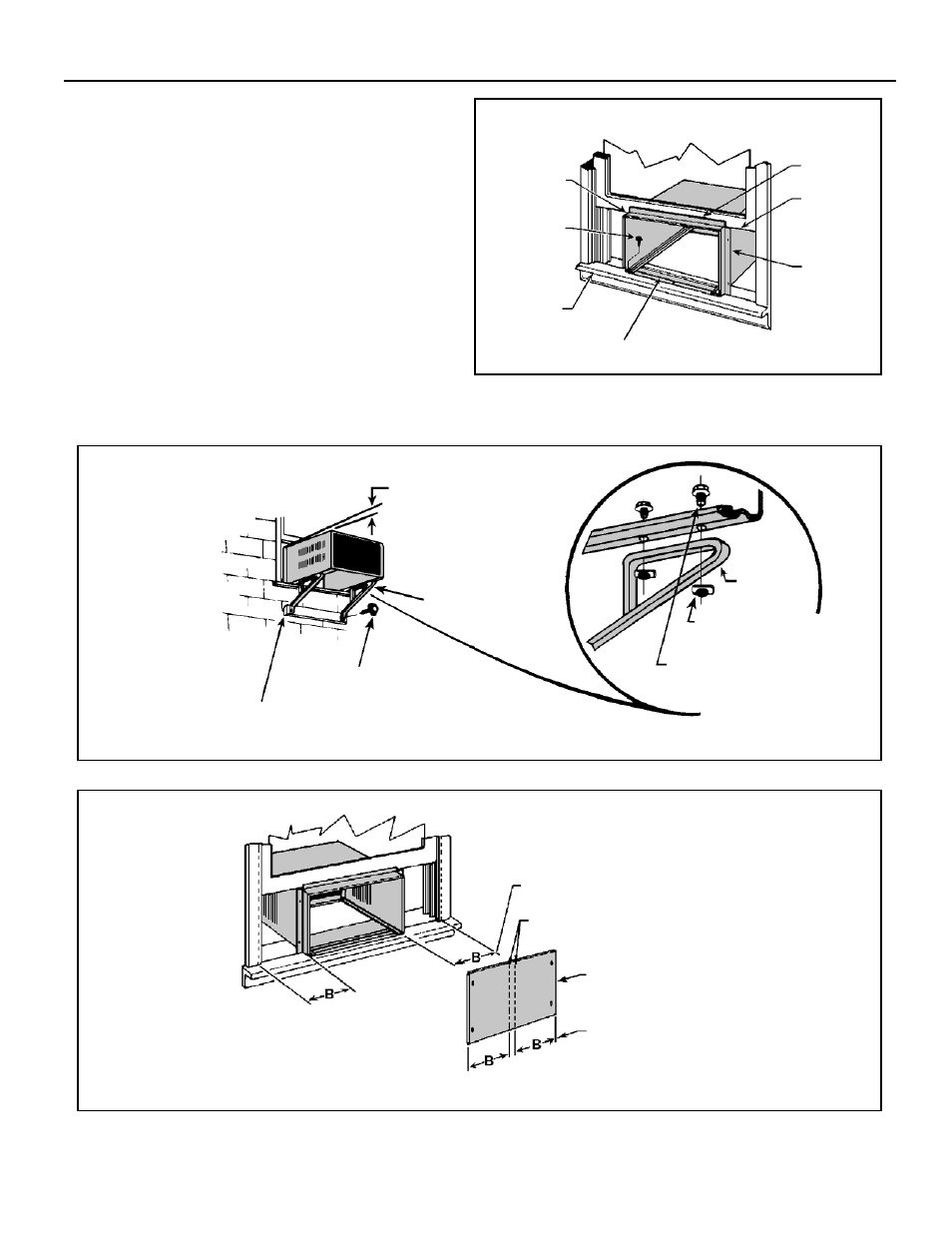 B
B
B
B