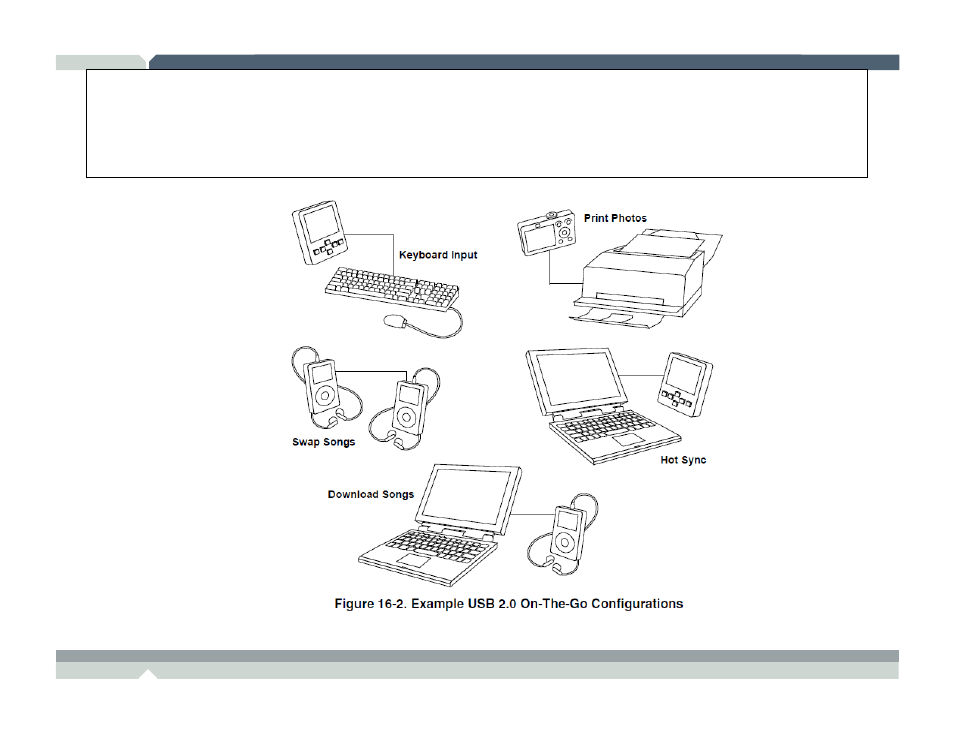 Keyboard Input

Print Photos

Swap Songs

Hot Sync

Download Songs

Figure 16-2. Example USB 2.0 On-The-Go Configurations