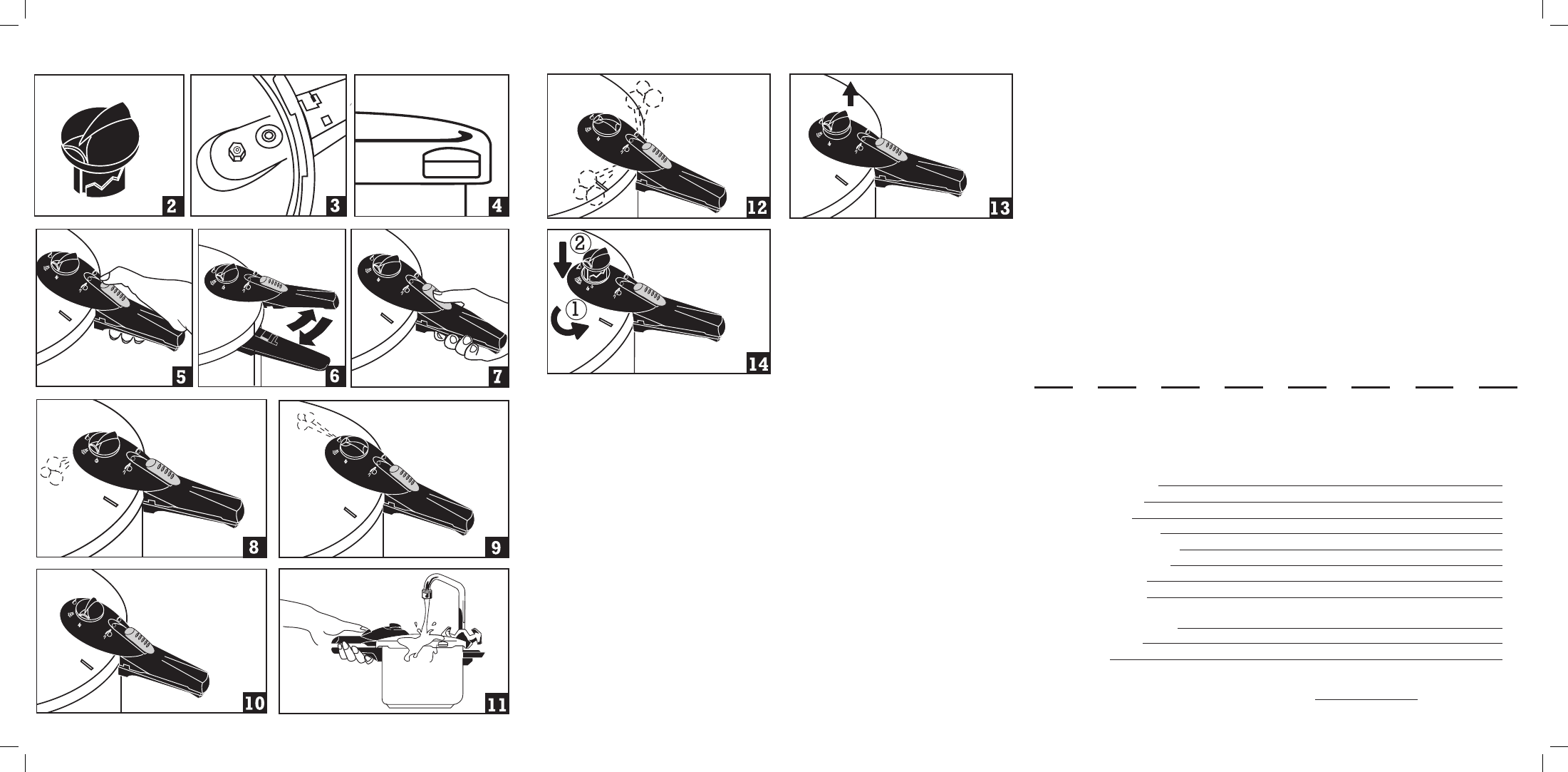 2
3
4
5
6
7
8
9
10
11
12
13
②
①
14