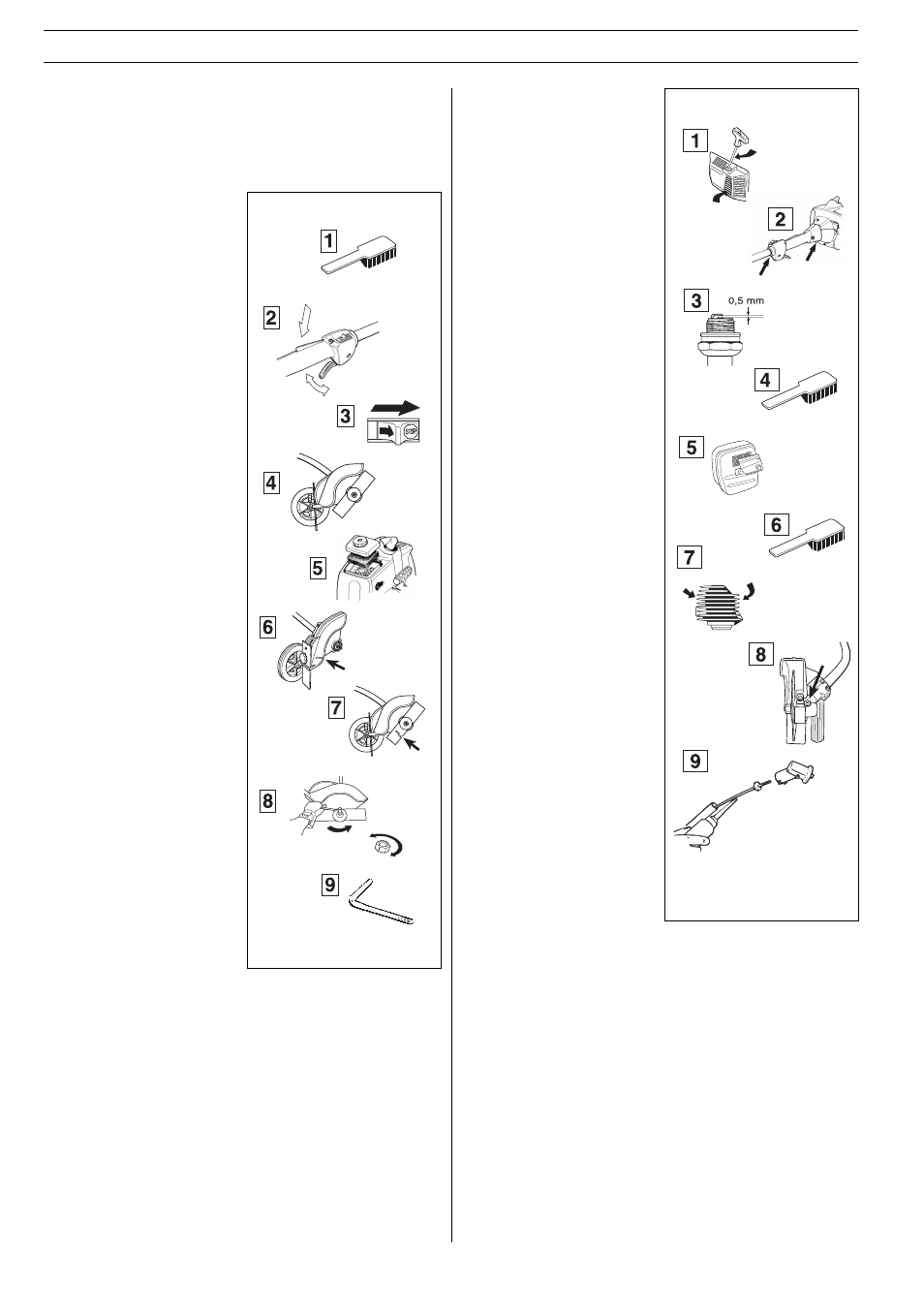 1

2

3

STOP

4

5

6

7

8

9

1

2

3

0,5 mm

4

5

6

7

8

9